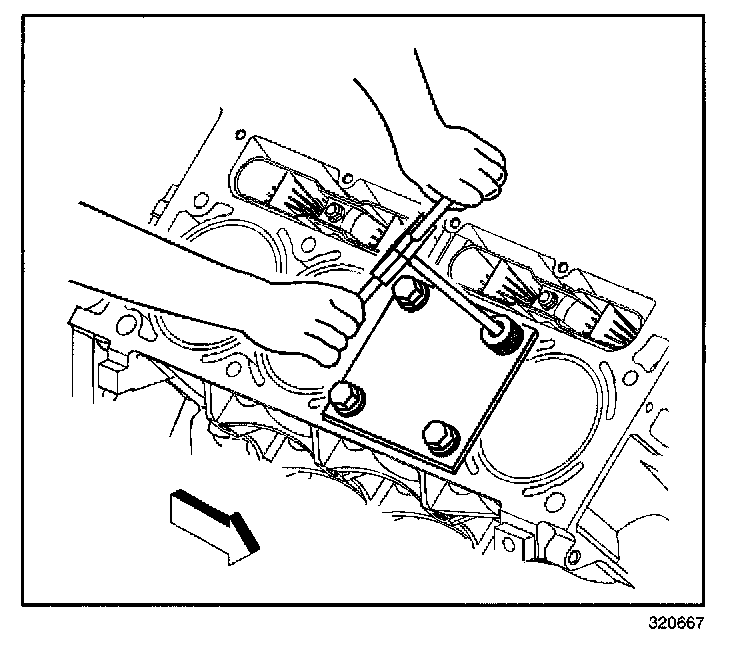 320667