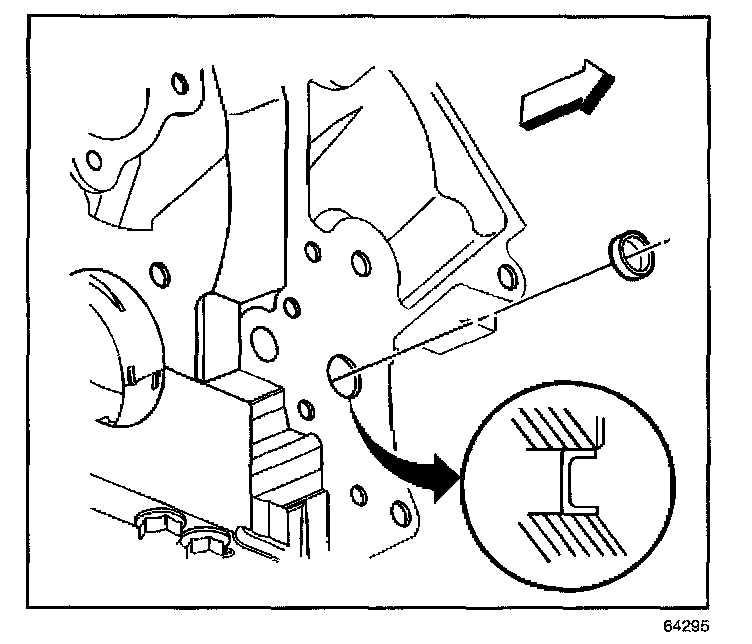 64295