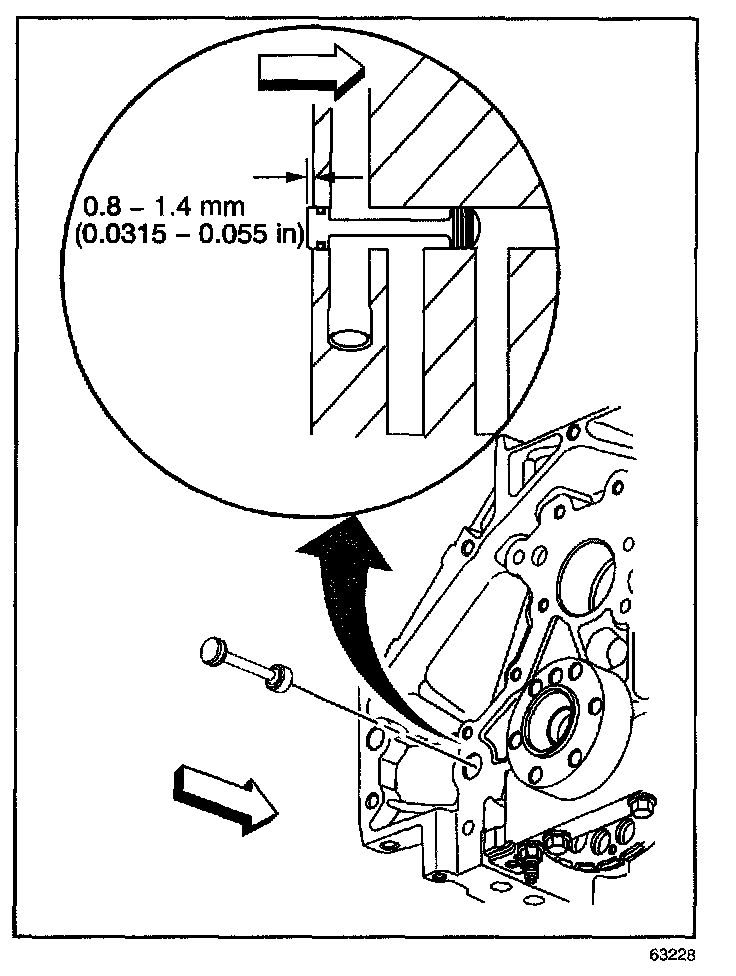 0.8 – 1.4 mm
(0.0315 – 0.055 in)

63228