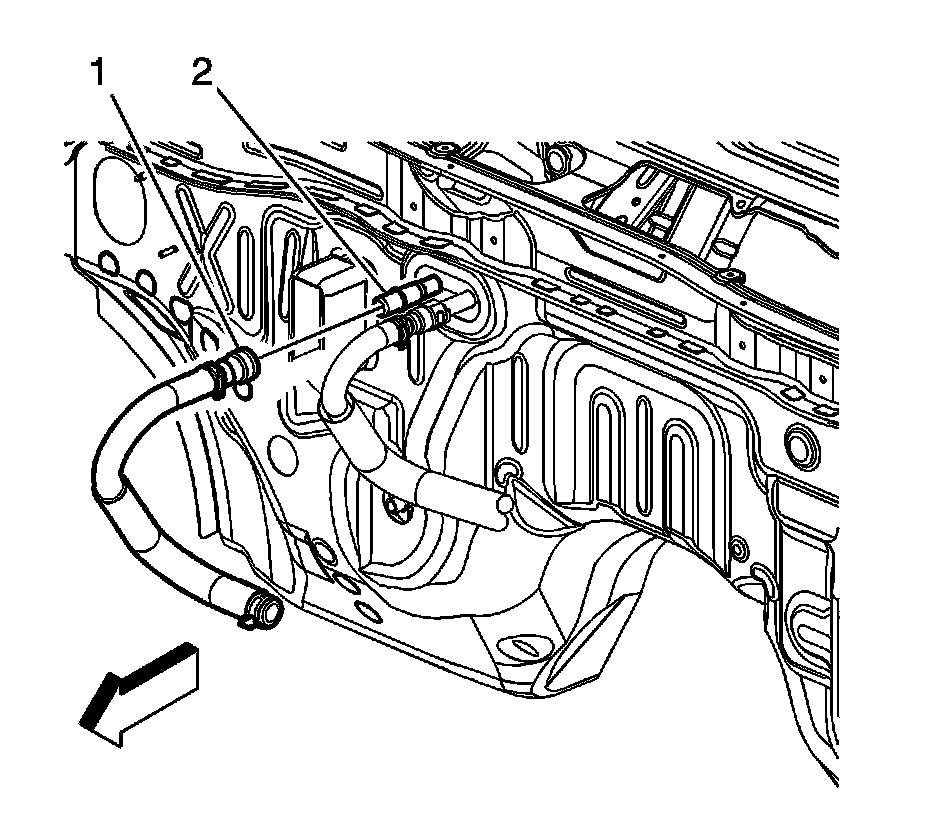 1
2