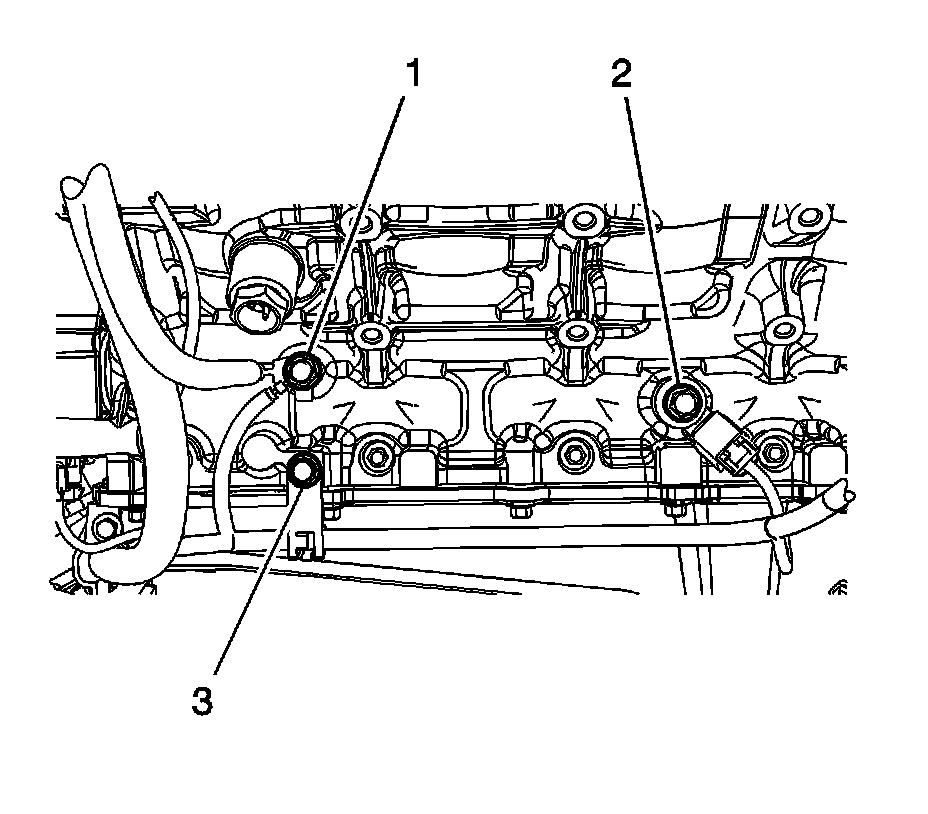 1
2
3