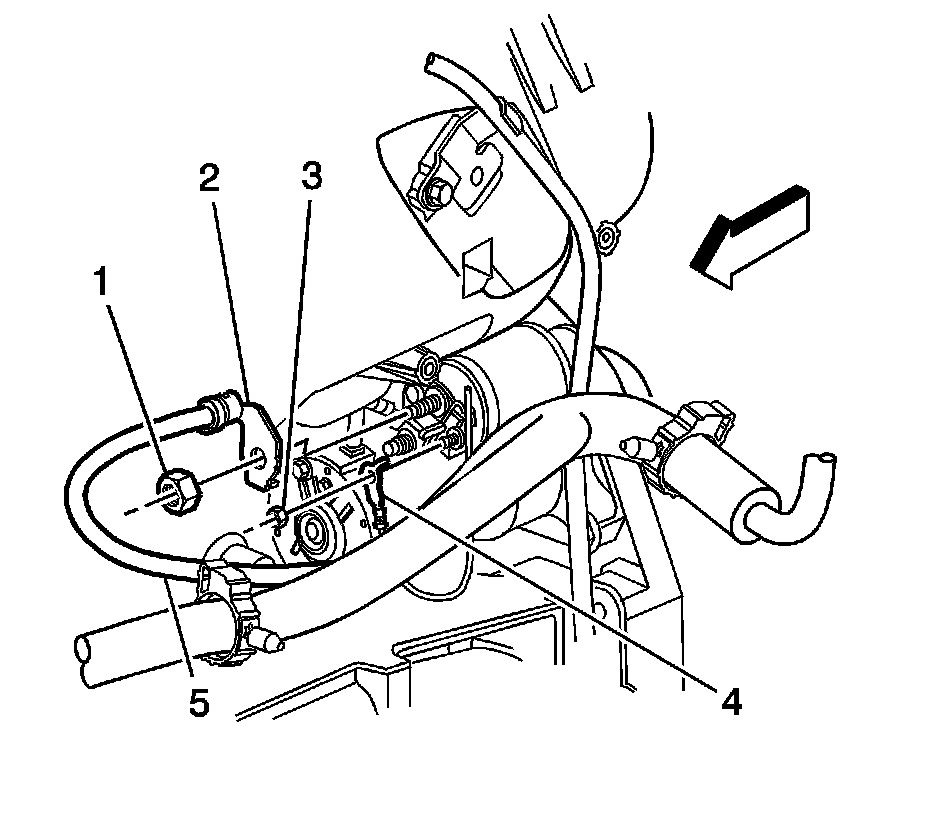 2
3
1
5
4