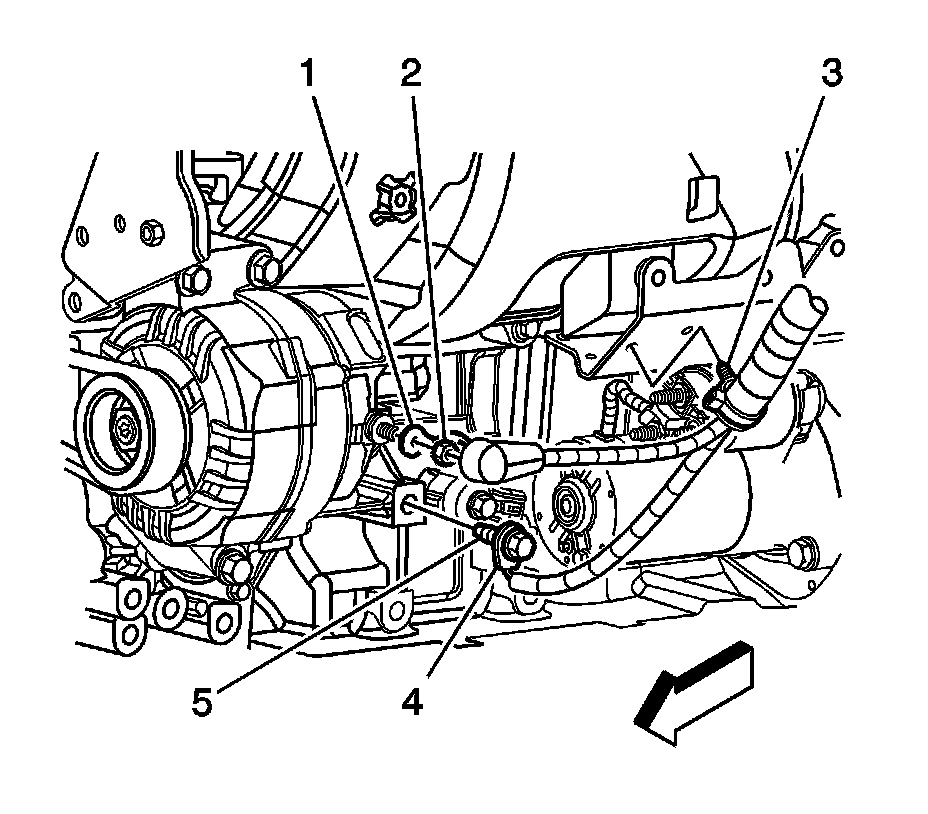 1
2
3
5
4