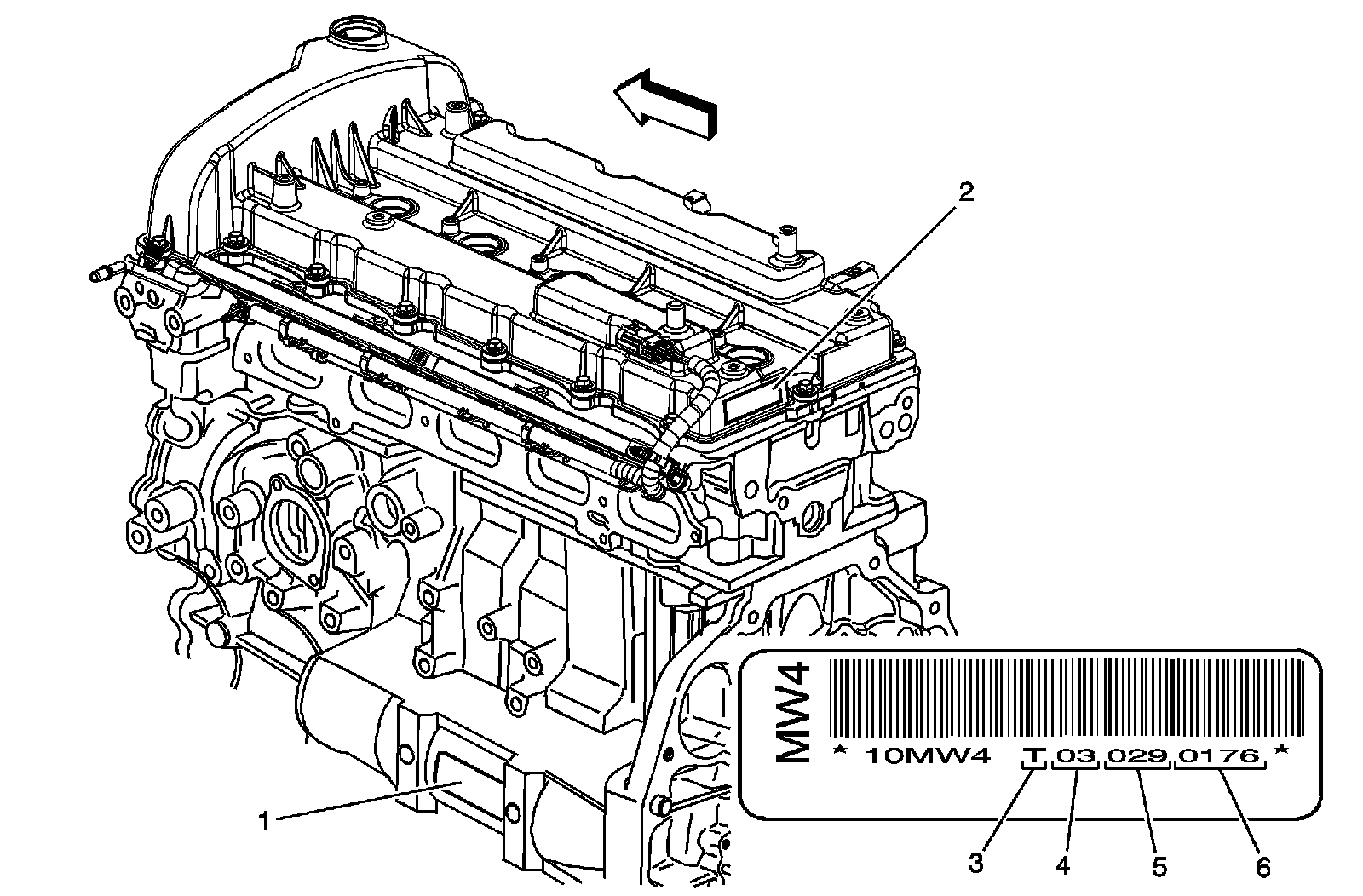 2

1

MW4

* 10MW4 T 03 029 0176 *

3 4 5 6