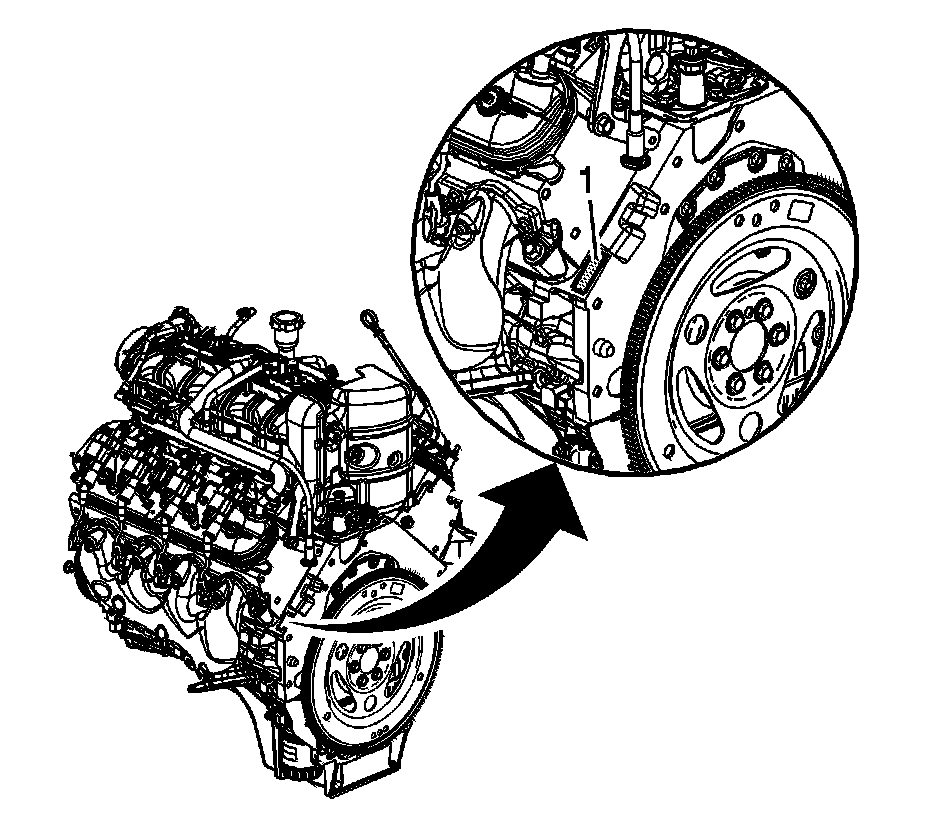 1