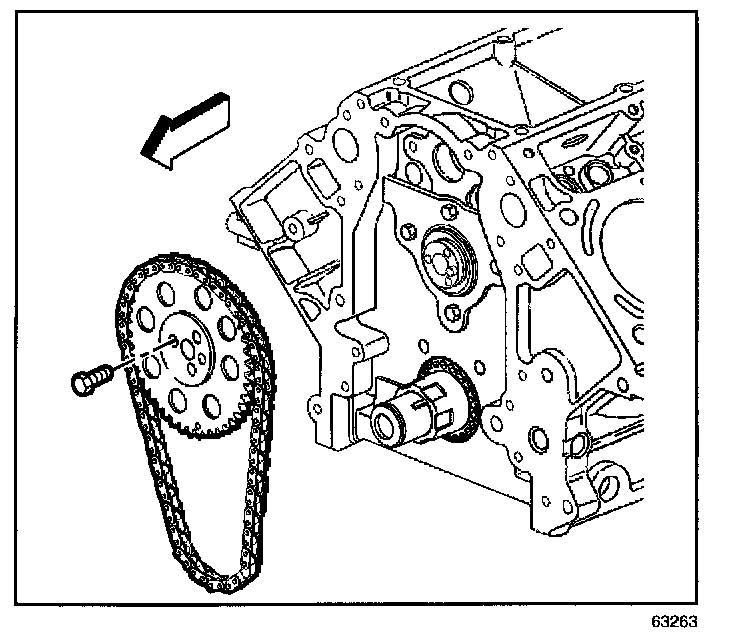 63263