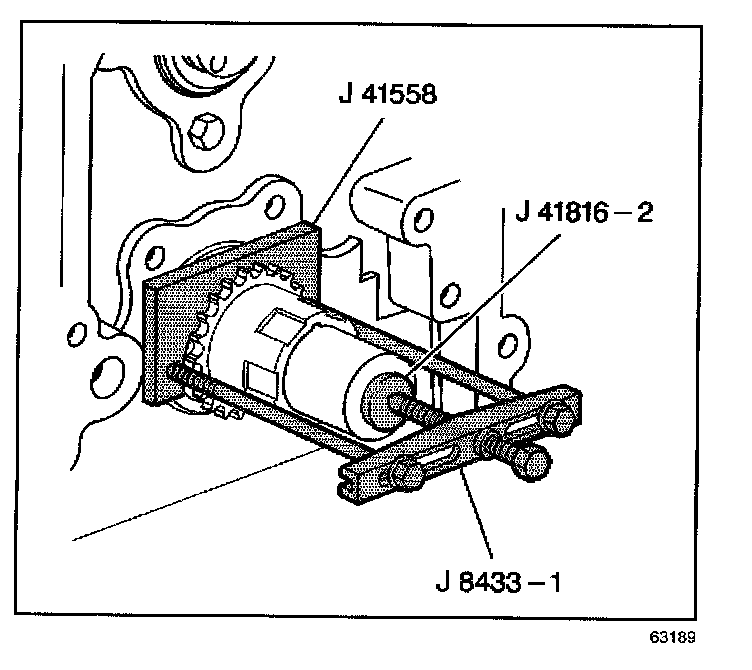 J 41558

J 41816 – 2

J 8433 – 1

63189