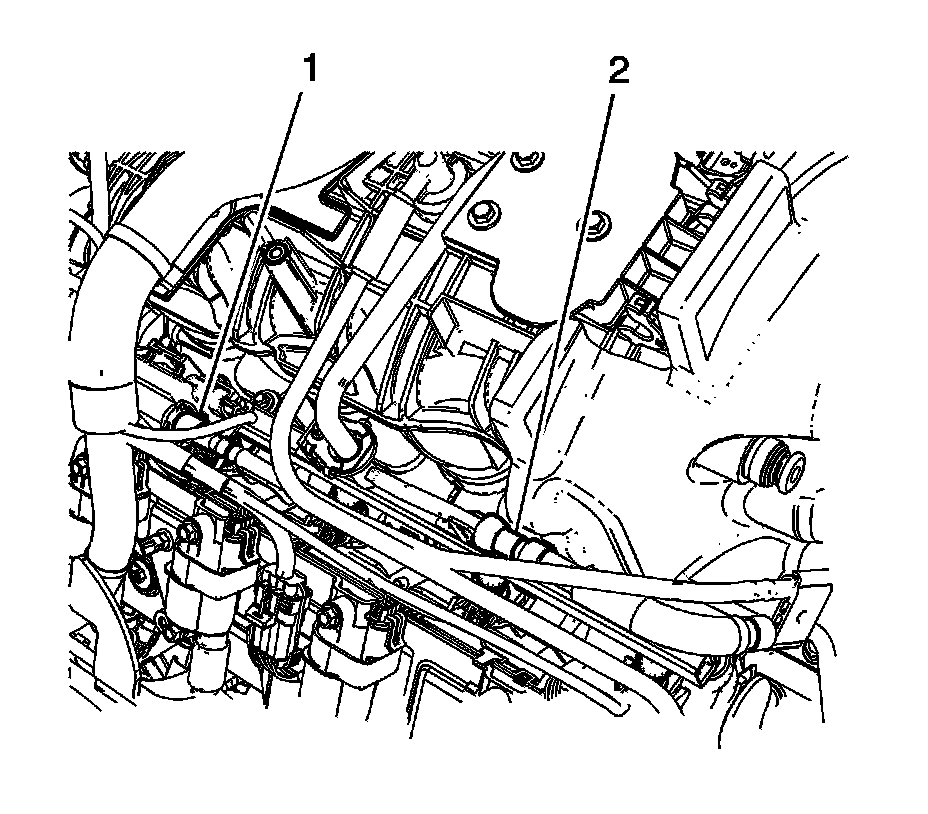 1

2