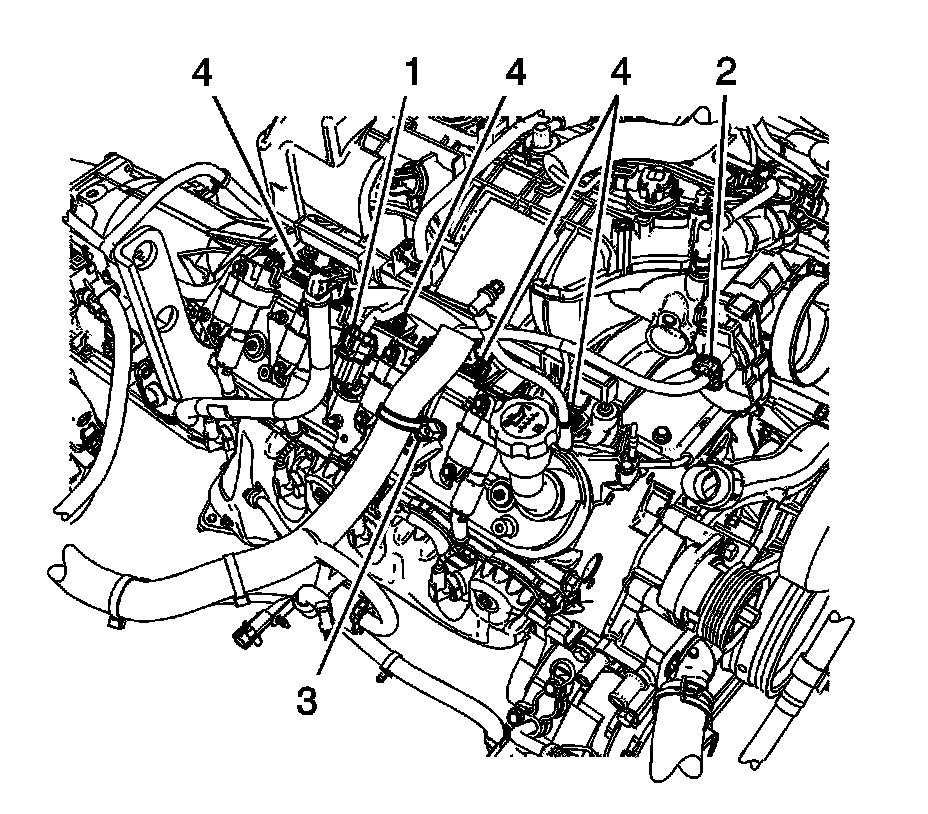 4
1
4
4
2
3