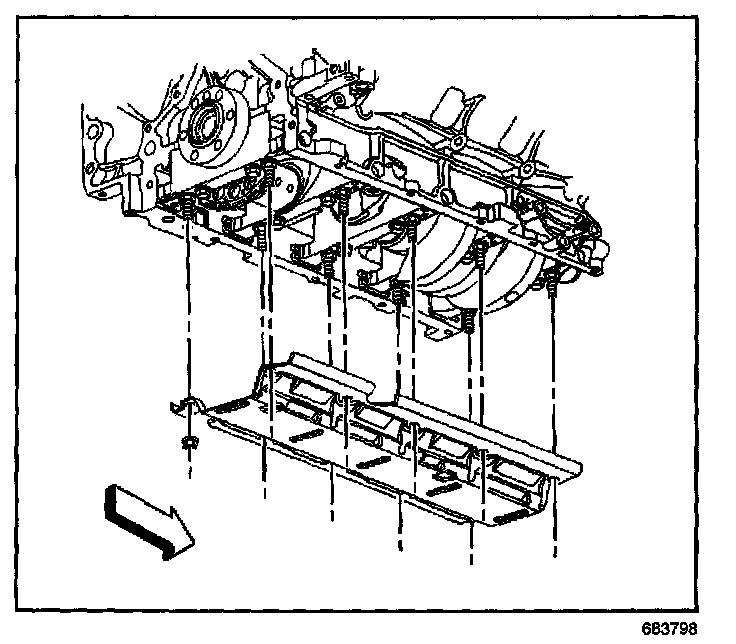 683798