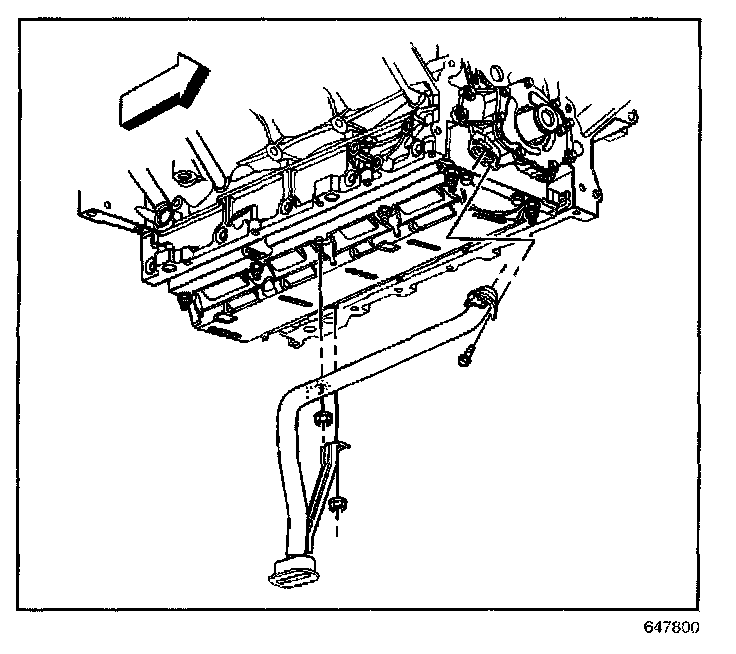 647800