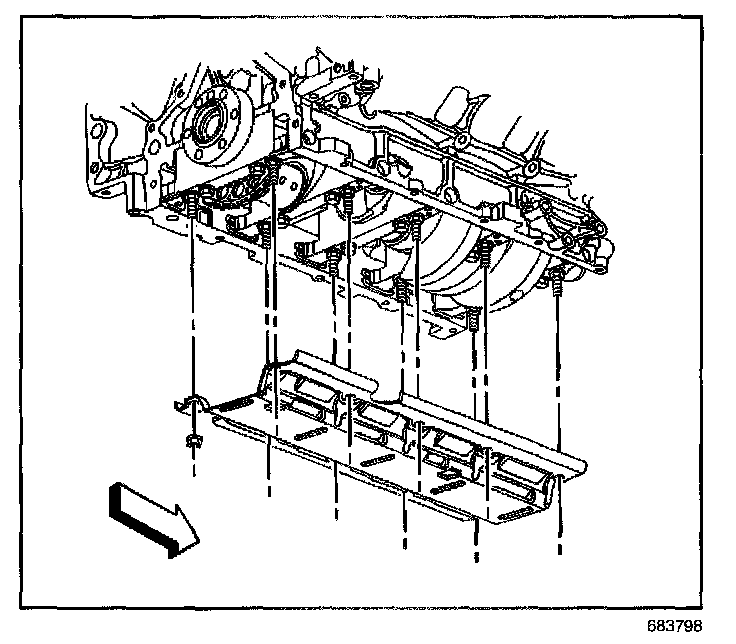 683798