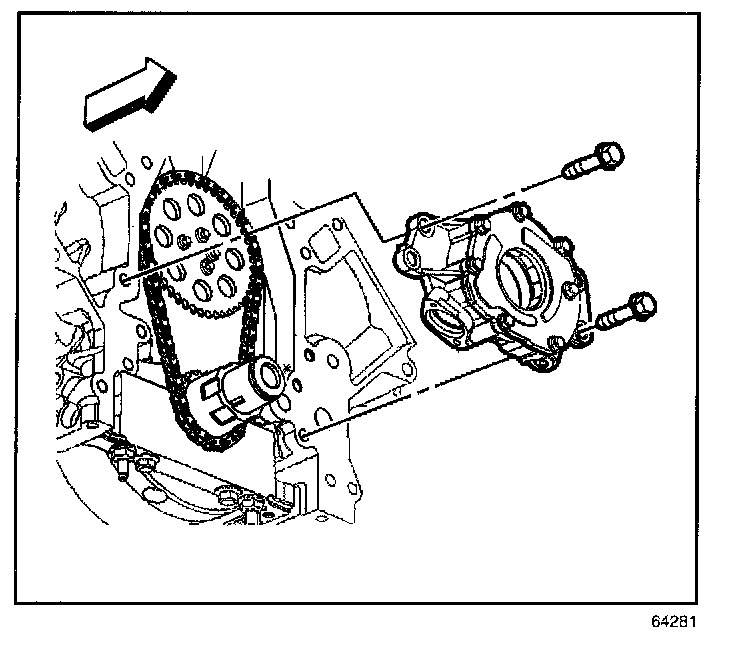 64281