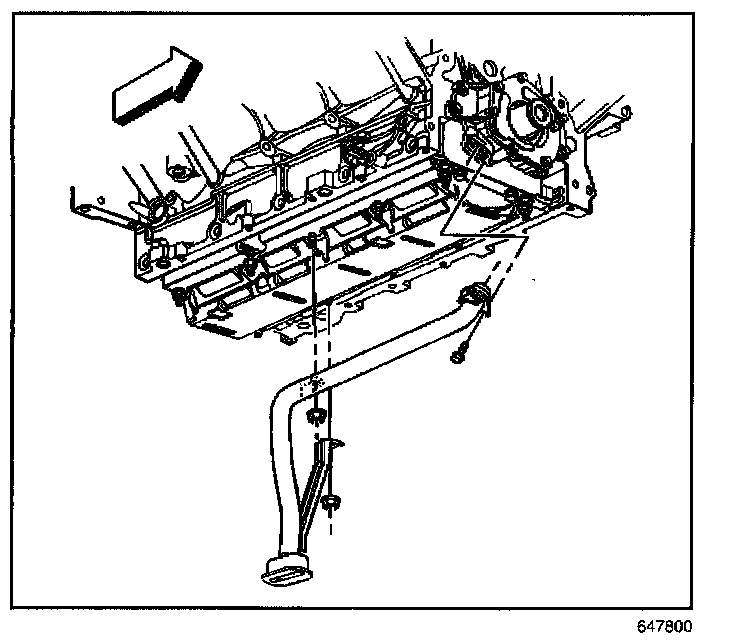 647800