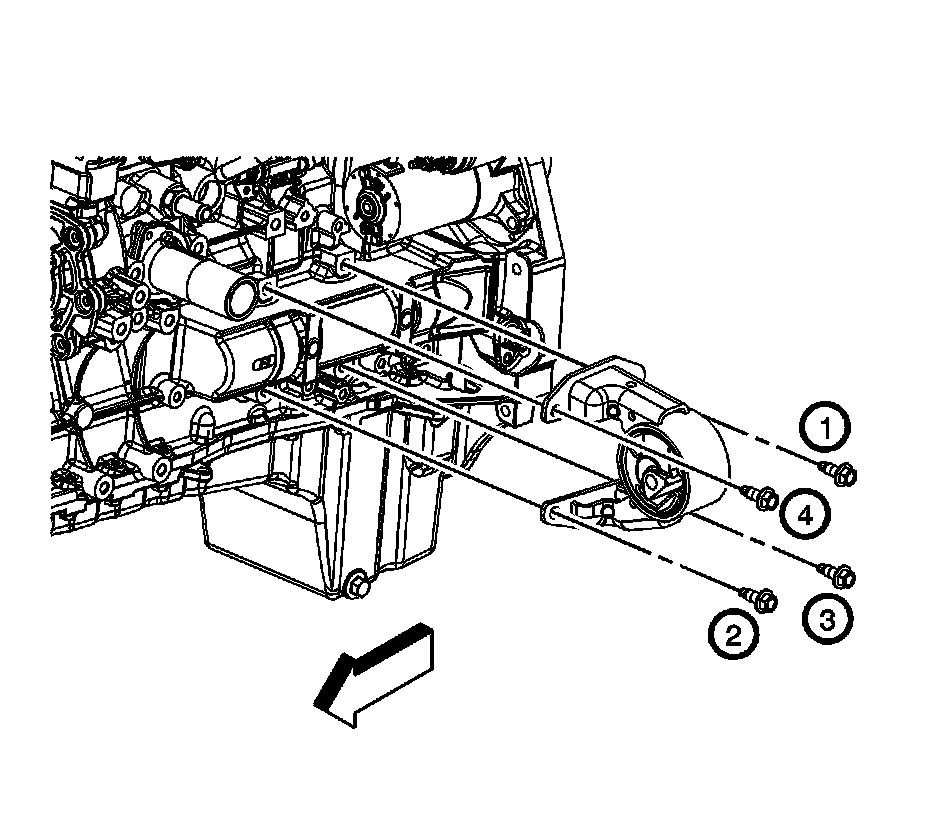 1
4
3
2