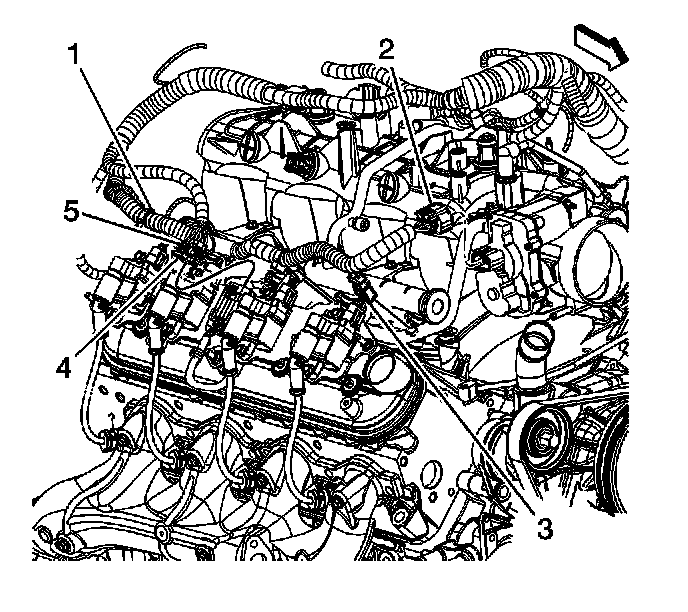 1
2
5
4
3