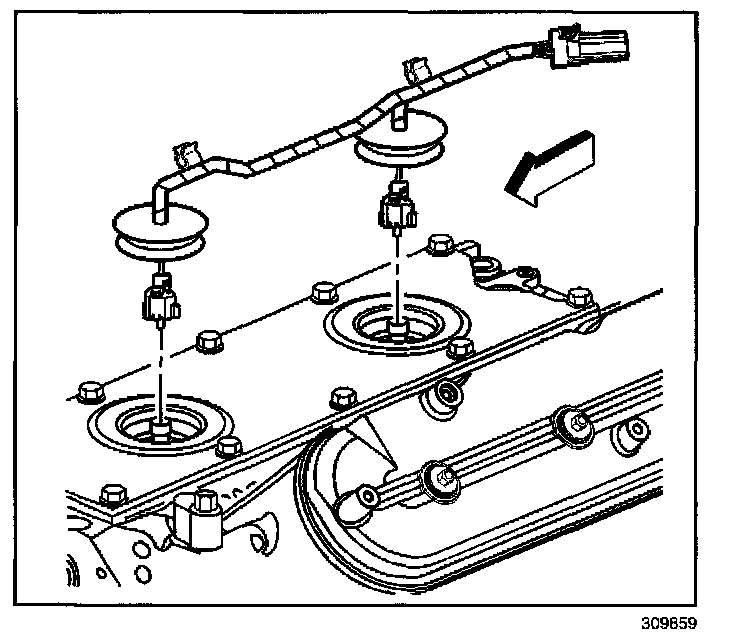 309659