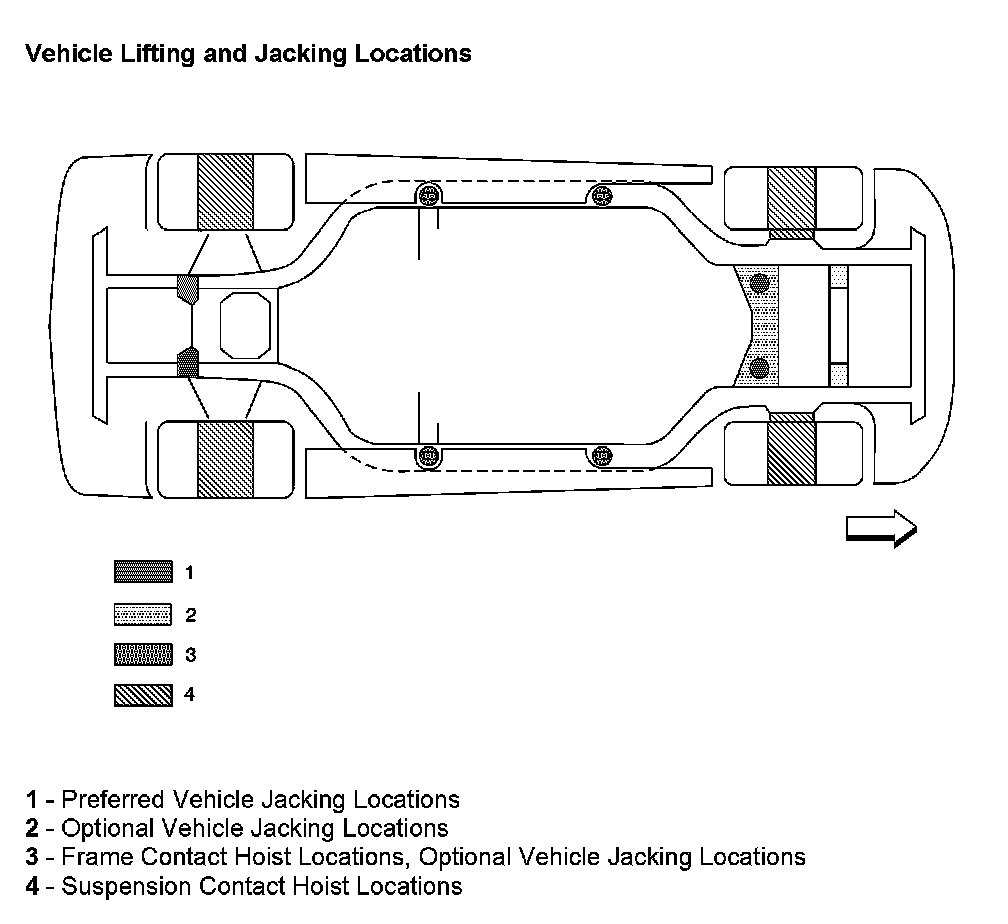 Vehicle Lifting and Jacking Locations

1

2

3

4

1 - Preferred Vehicle Jacking Locations
2 - Optional Vehicle Jacking Locations
3 - Frame Contact Hoist Locations, Optional Vehicle Jacking Locations
4 - Suspension Contact Hoist Locations