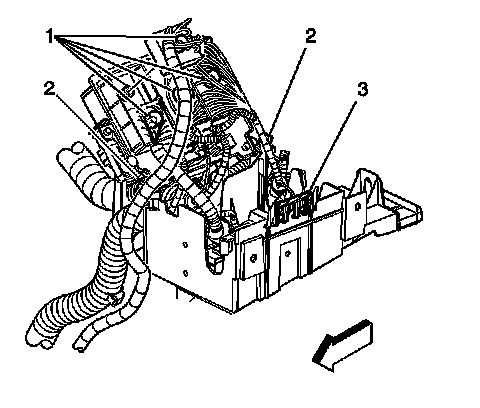 1
2
2
3