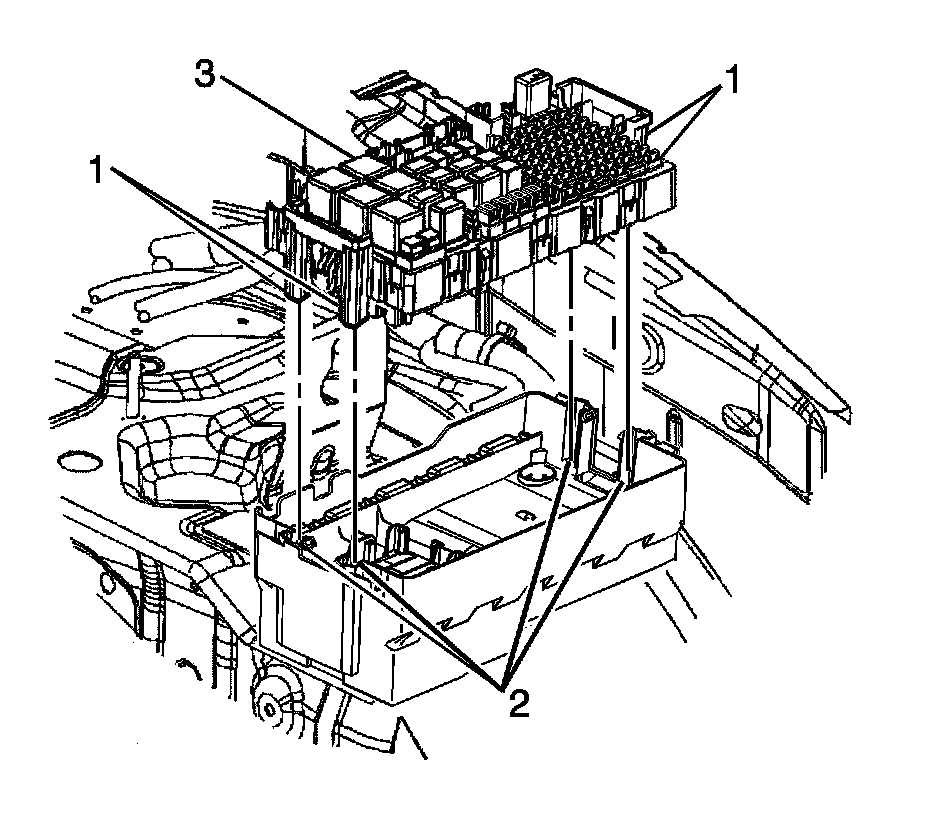 3
1
1
2