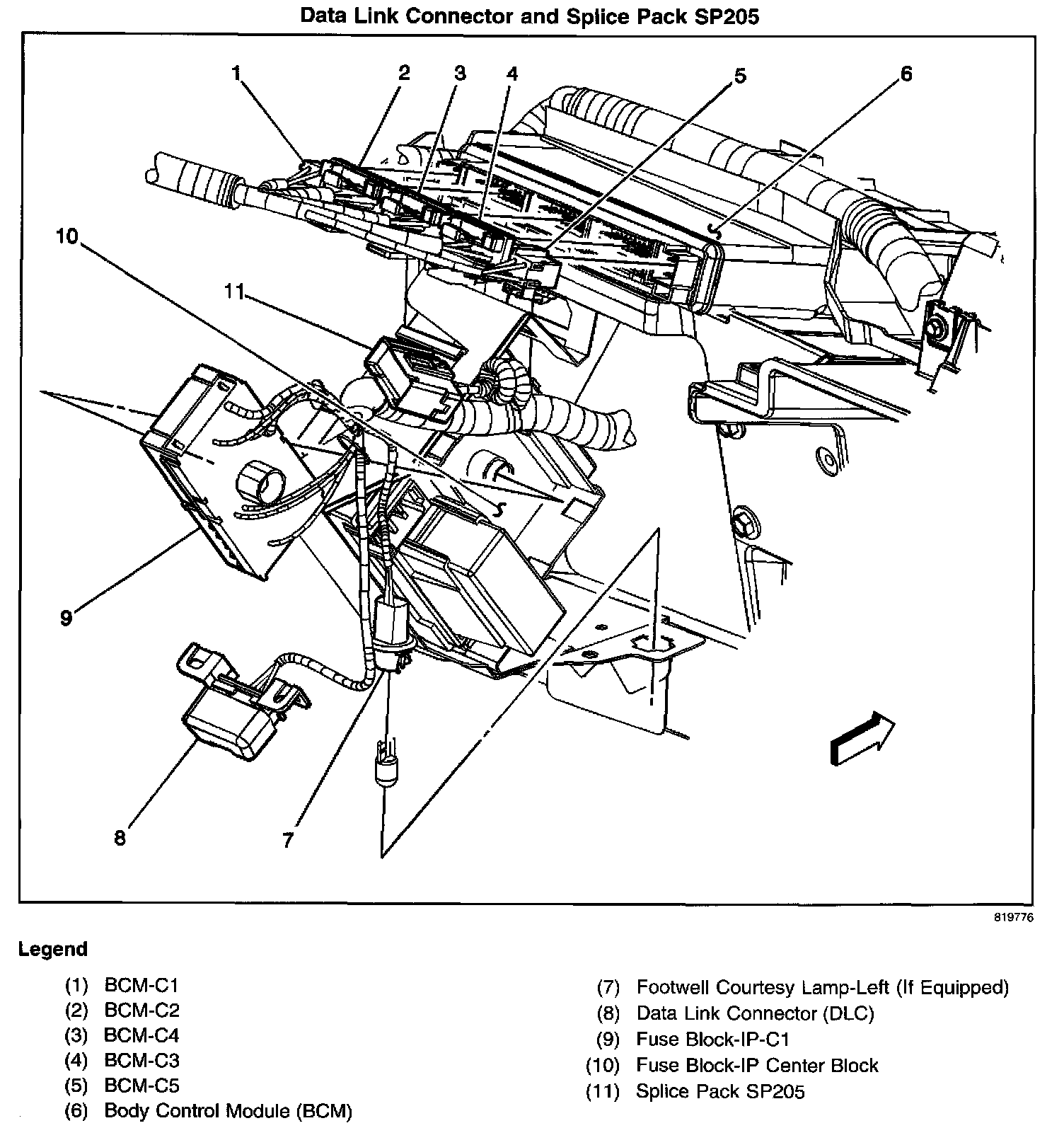 Data Link Connector and Splice Pack SP205

1
2
3
4
5
6
10
11
9
8
7

819776

Legend

(1) BCM-C1
(2) BCM-C2
(3) BCM-C4
(4) BCM-C3
(5) BCM-C5
(6) Body Control Module (BCM)

(7) Footwell Courtesy Lamp-Left (If Equipped)
(8) Data Link Connector (DLC)
(9) Fuse Block-IP-C1
(10) Fuse Block-IP Center Block
(11) Splice Pack SP205