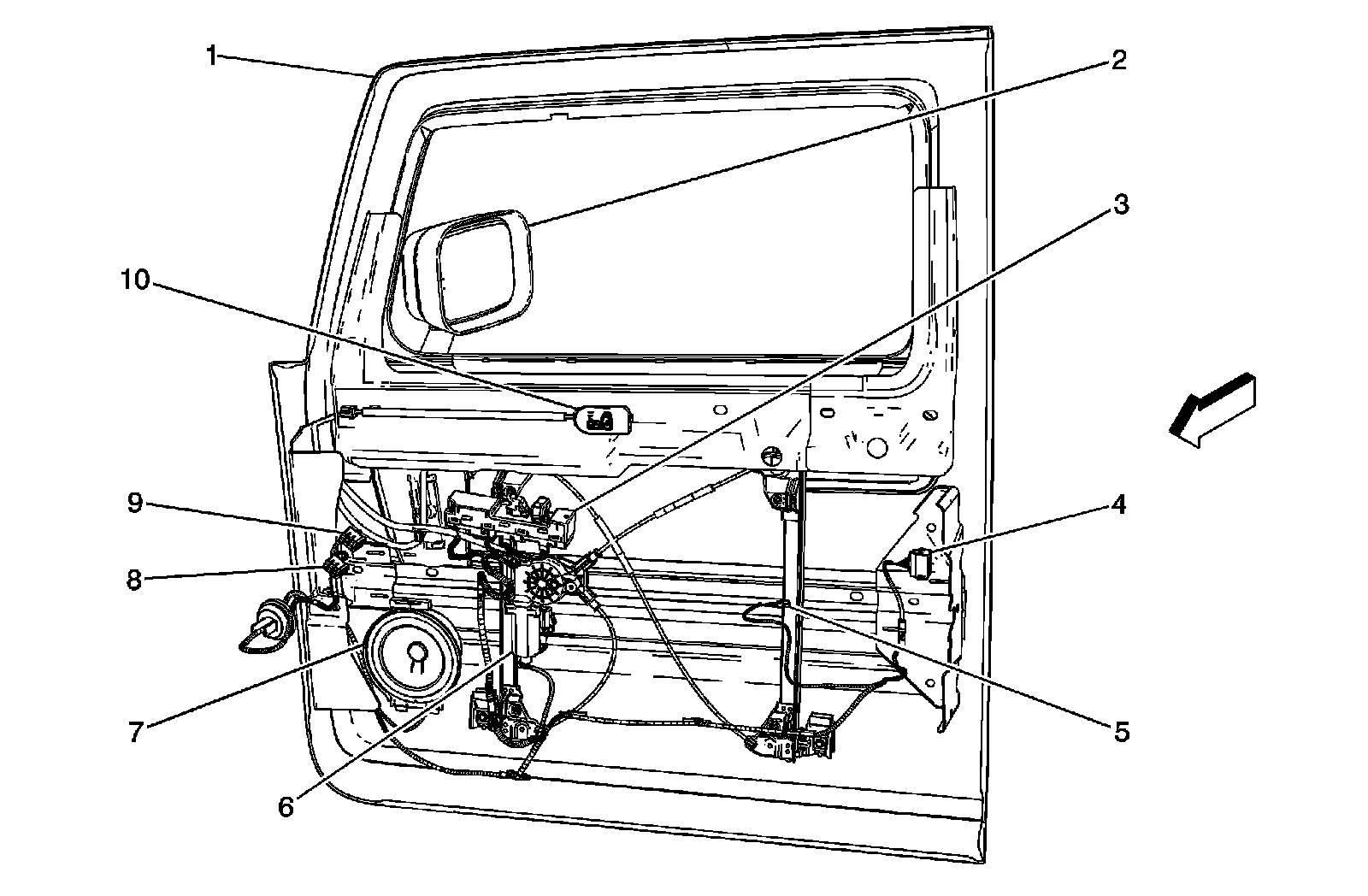 1
2
3
10
9
8
4
7
5
6