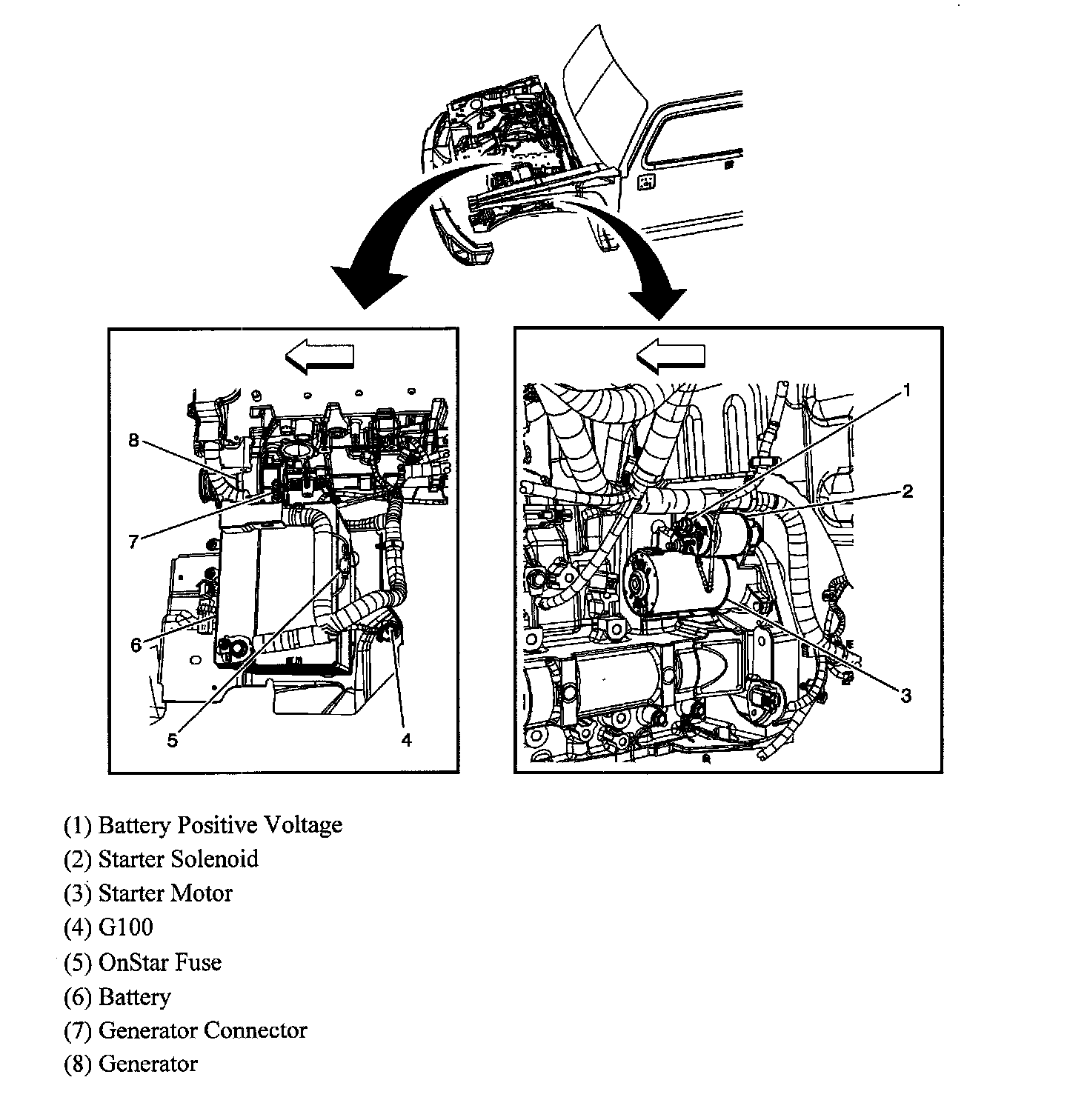 8
7
6
5
4

1
2
3

(1) Battery Positive Voltage
(2) Starter Solenoid
(3) Starter Motor
(4) G100
(5) OnStar Fuse
(6) Battery
(7) Generator Connector
(8) Generator