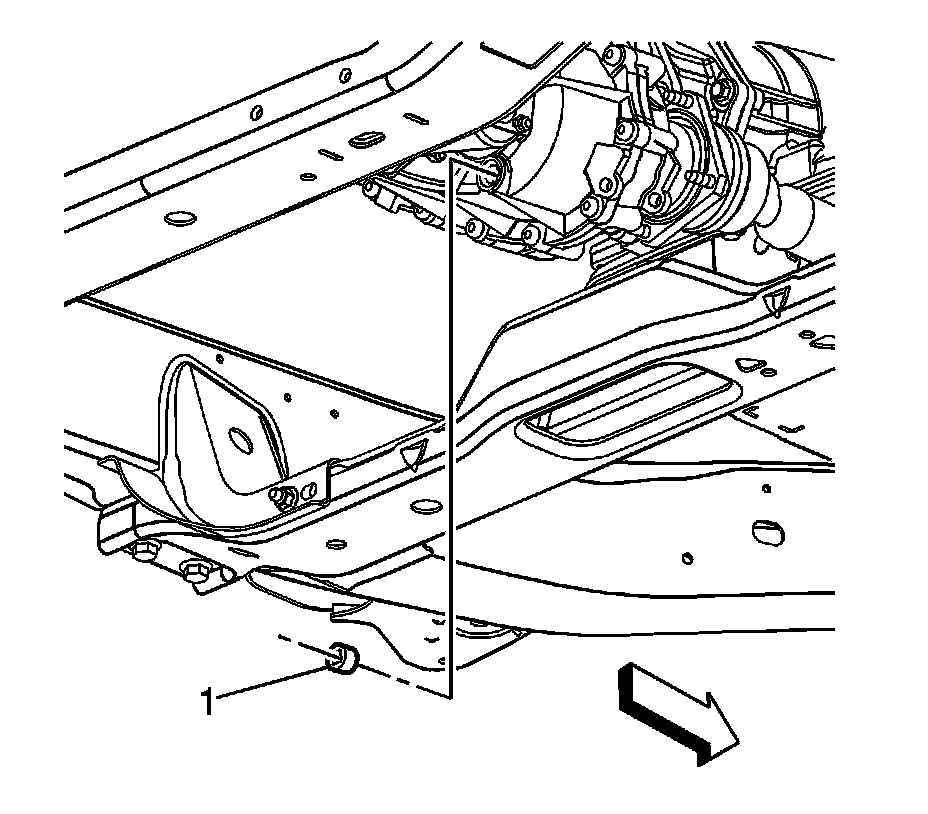 1