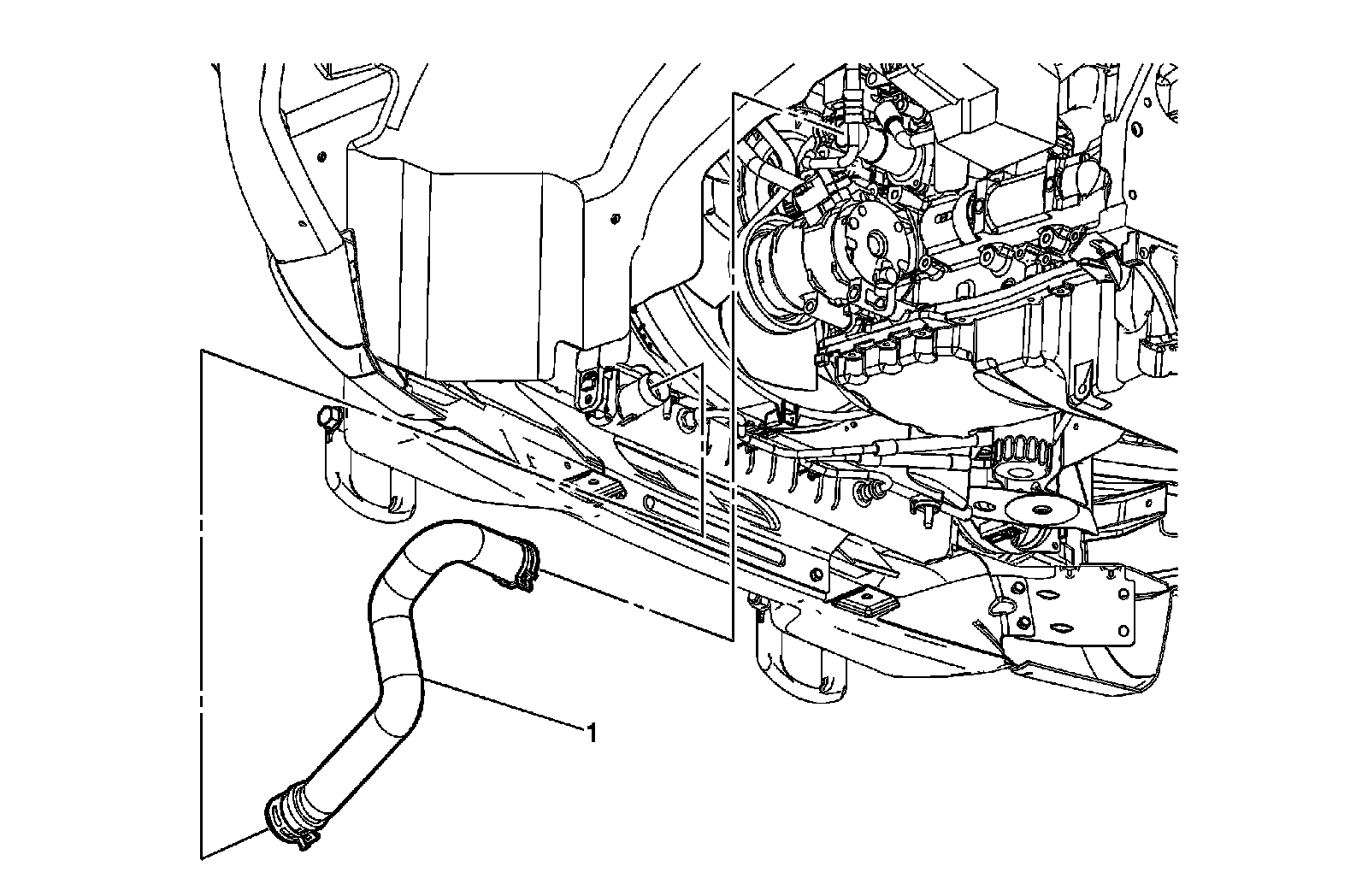 1