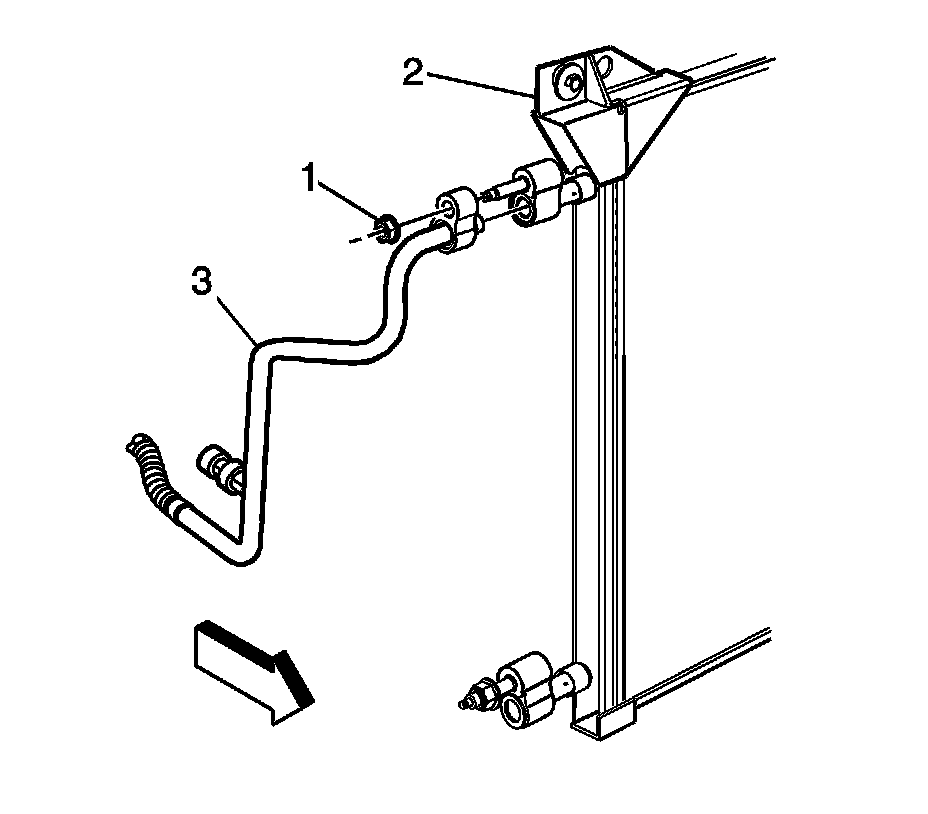 2
1
3