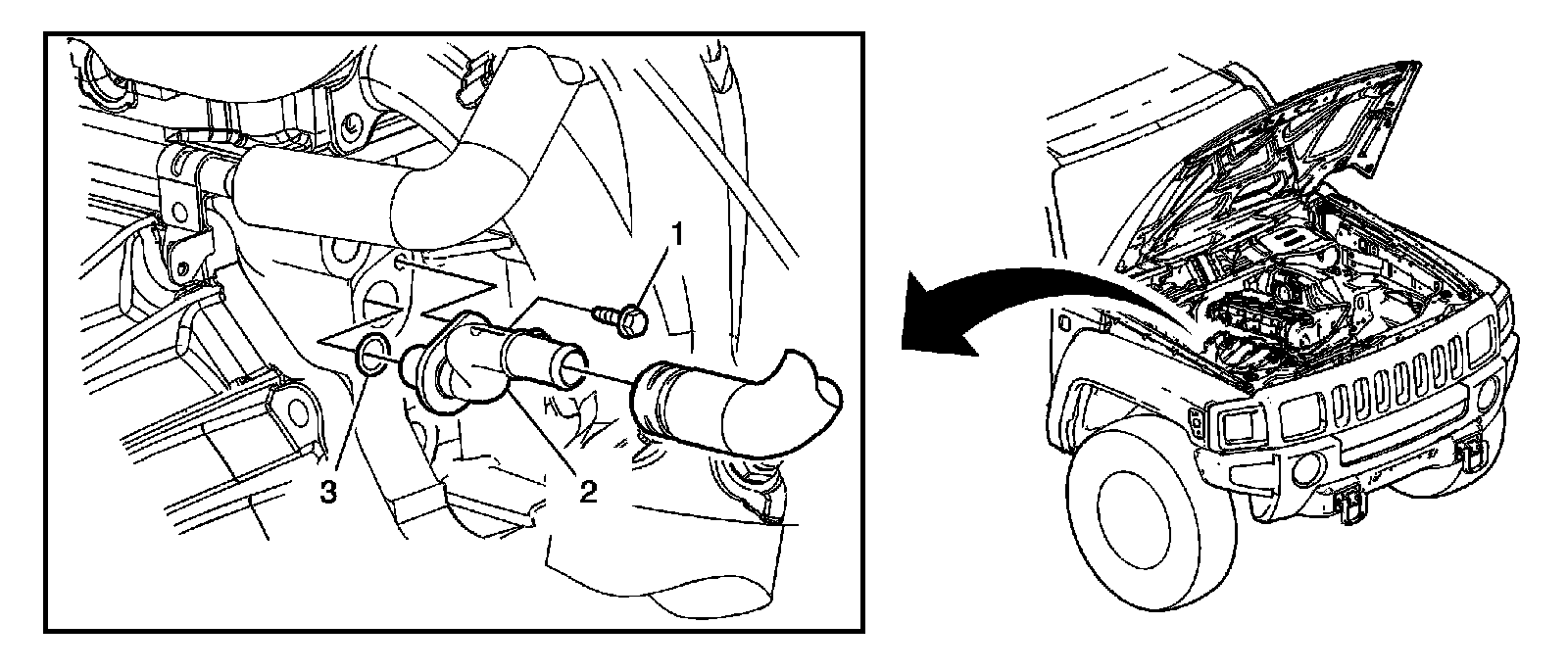 1
3
2