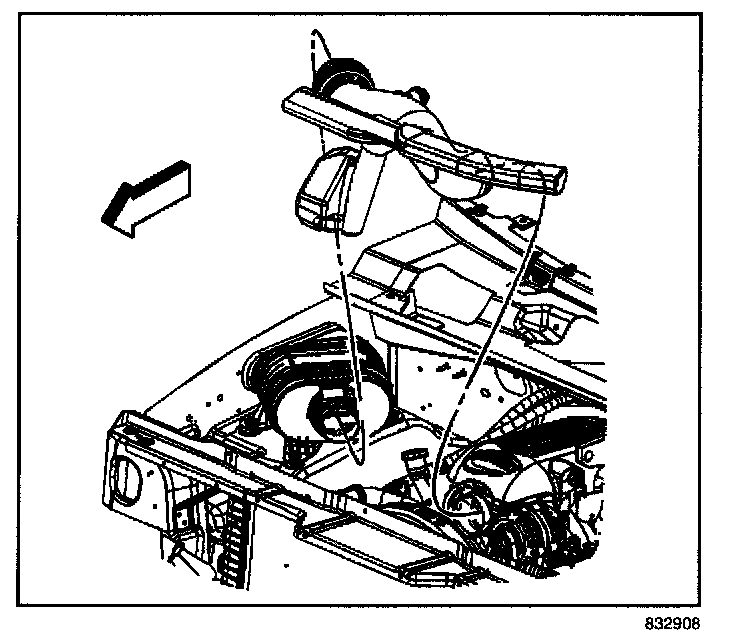 832908