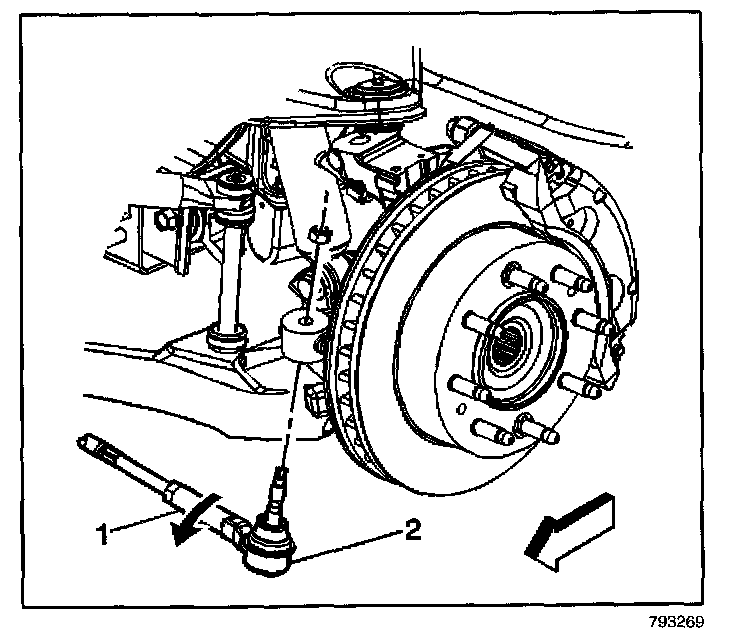 1
2
793269