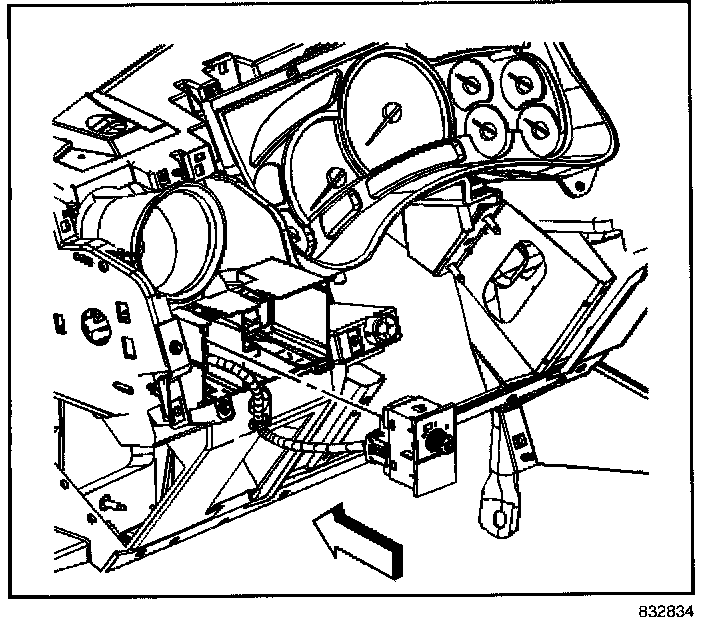 832834