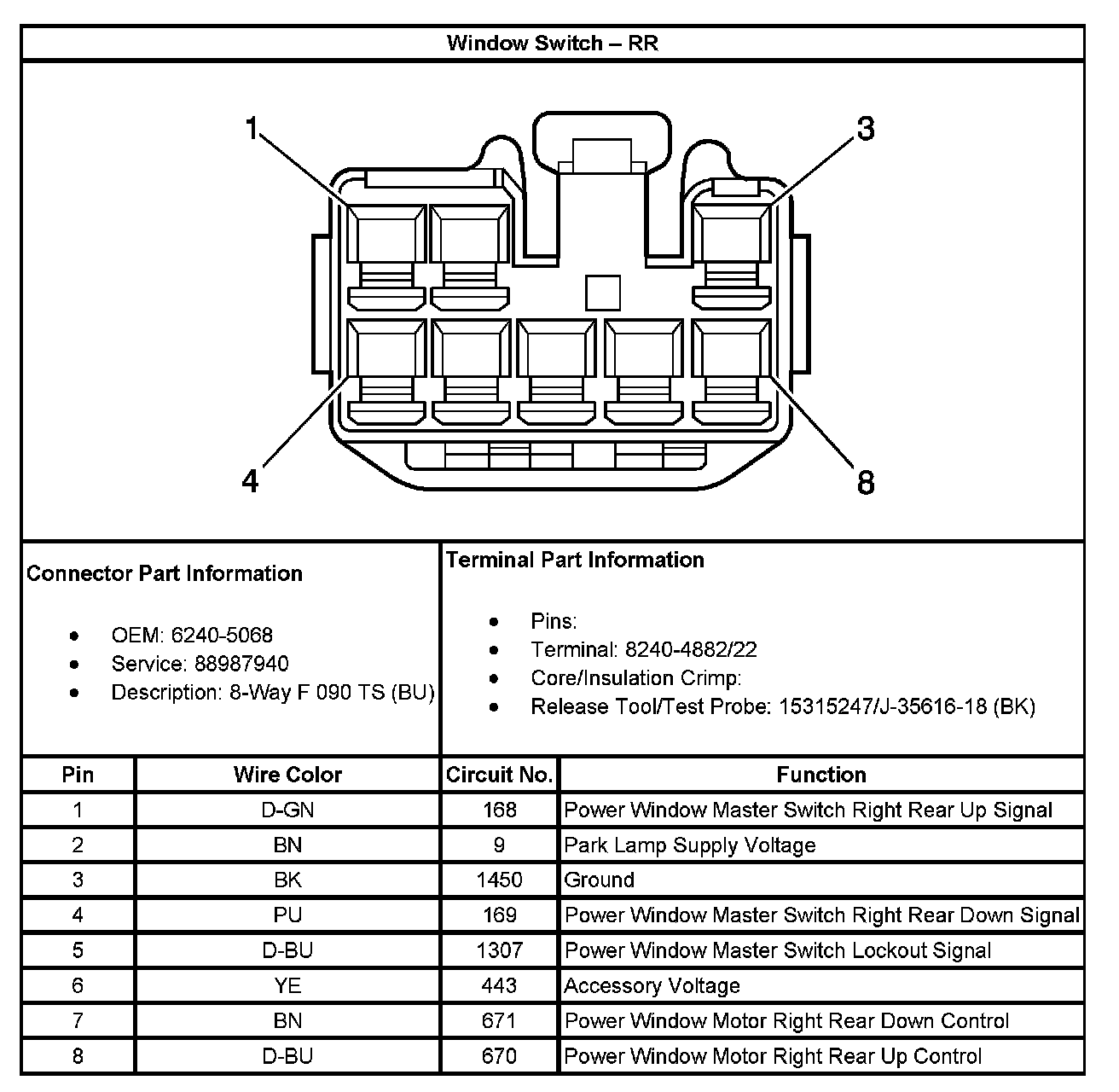 Window Switch – RR

1
3
4
8

Connector Part Information

- OEM: 6240-5068
- Service: 88987940
- Description: 8-Way F 090 TS (BU)

Terminal Part Information

- Pins:
- Terminal: 8240-4882/22
- Core/Insulation Crimp:
- Release Tool/Test Probe: 15315247/J-35616-18 (BK)

| Pin | Wire Color | Circuit No. | Function |
|---|---|---|---|
| 1 | D-GN | 168 | Power Window Master Switch Right Rear Up Signal |
| 2 | BN | 9 | Park Lamp Supply Voltage |
| 3 | BK | 1450 | Ground |
| 4 | PU | 169 | Power Window Master Switch Right Rear Down Signal |
| 5 | D-BU | 1307 | Power Window Master Switch Lockout Signal |
| 6 | YE | 443 | Accessory Voltage |
| 7 | BN | 671 | Power Window Motor Right Rear Down Control |
| 8 | D-BU | 670 | Power Window Motor Right Rear Up Control |