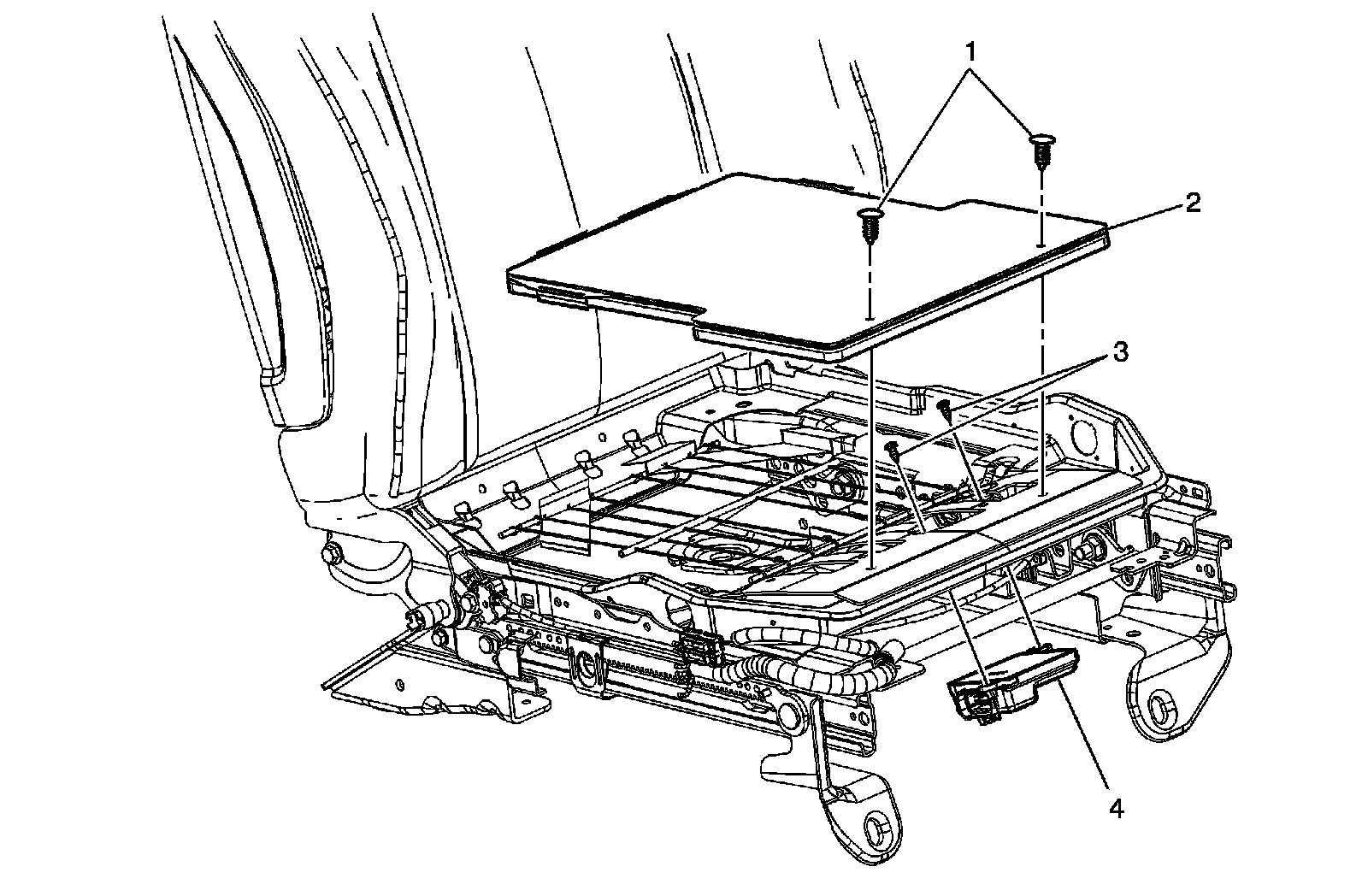 1
2
3
4