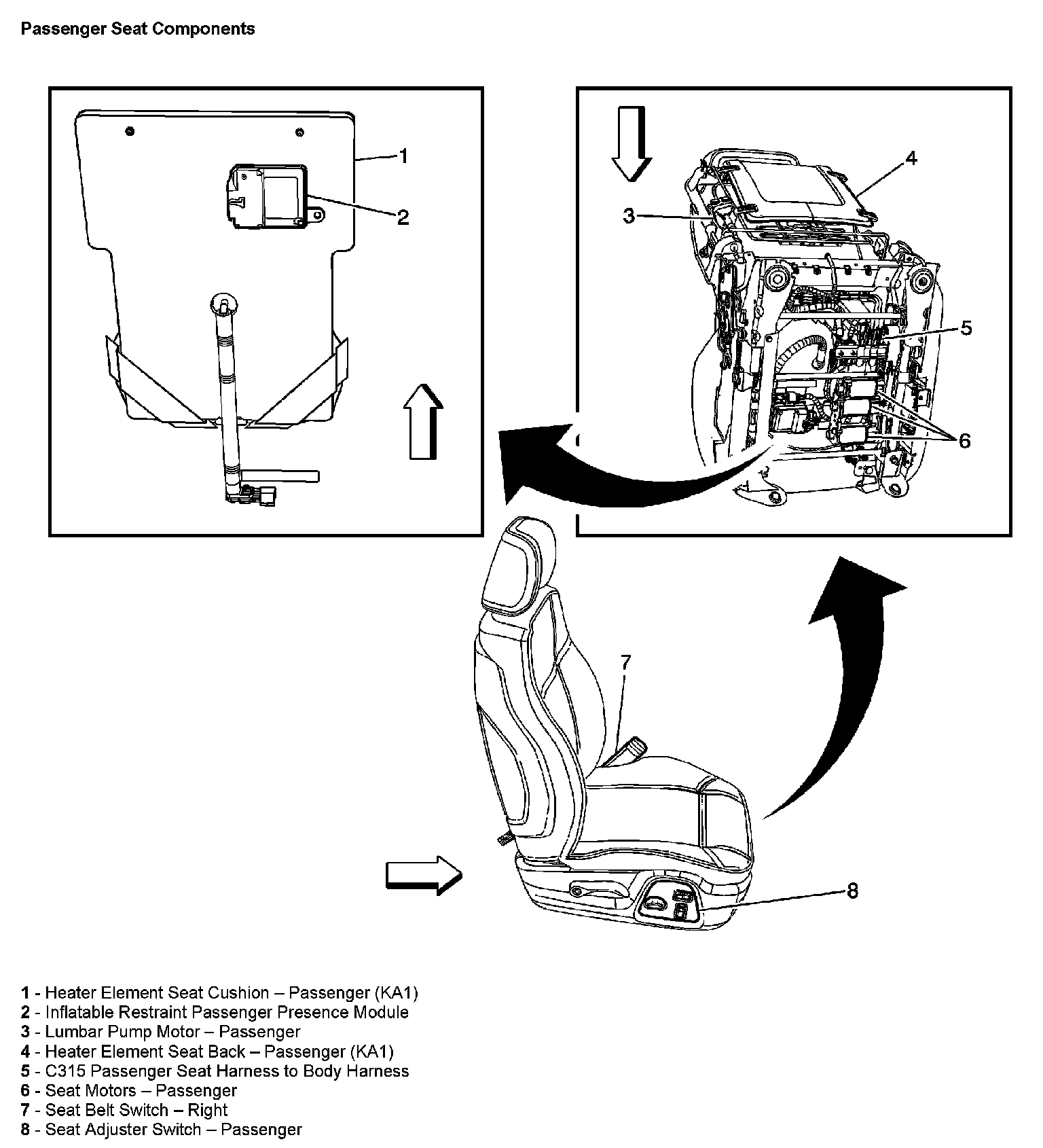 Passenger Seat Components

1

2

4

3

5

6

7

8

1 - Heater Element Seat Cushion – Passenger (KA1)
2 - Inflatable Restraint Passenger Presence Module
3 - Lumbar Pump Motor – Passenger
4 - Heater Element Seat Back – Passenger (KA1)
5 - C315 Passenger Seat Harness to Body Harness
6 - Seat Motors – Passenger
7 - Seat Belt Switch – Right
8 - Seat Adjuster Switch – Passenger