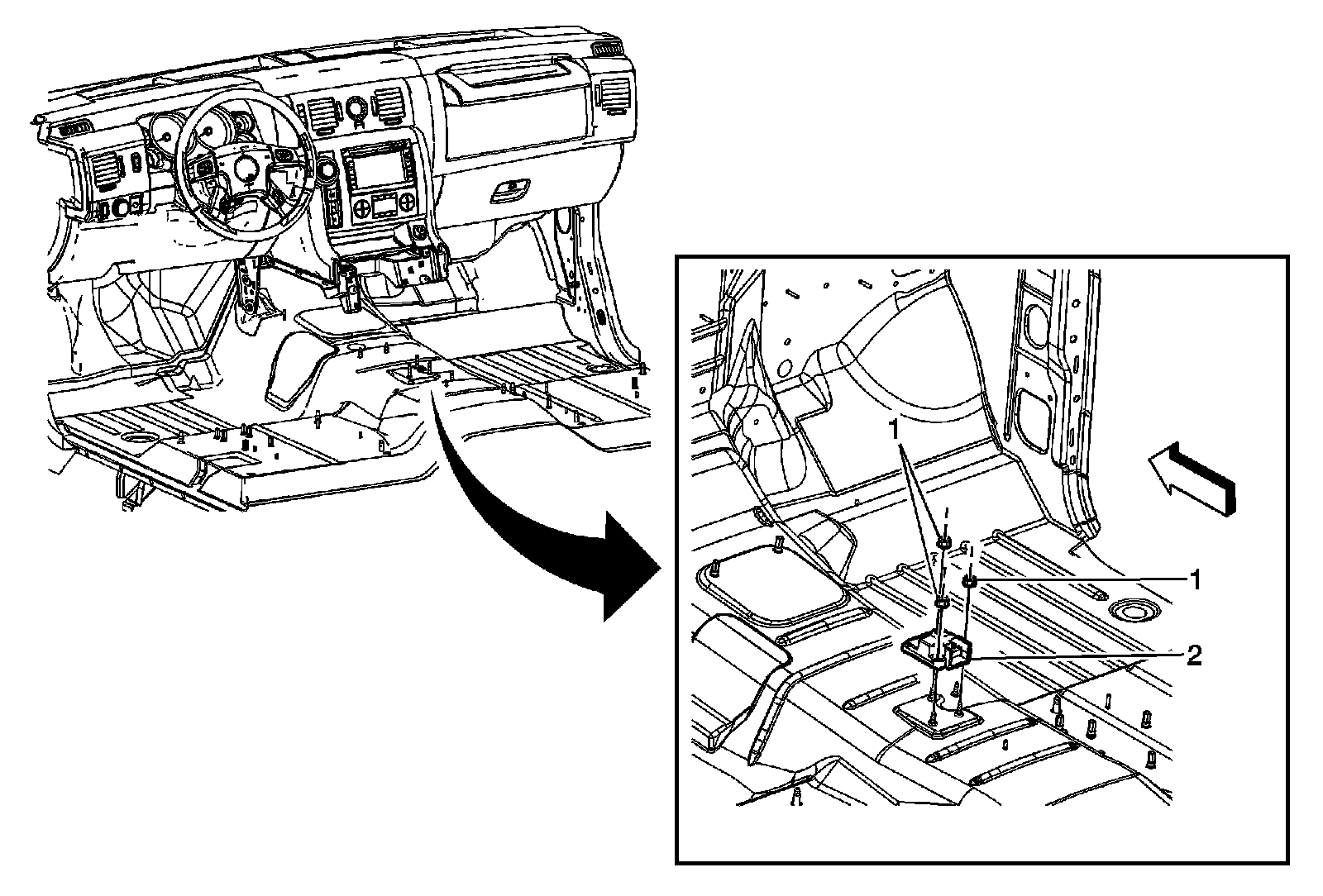 1
1
2