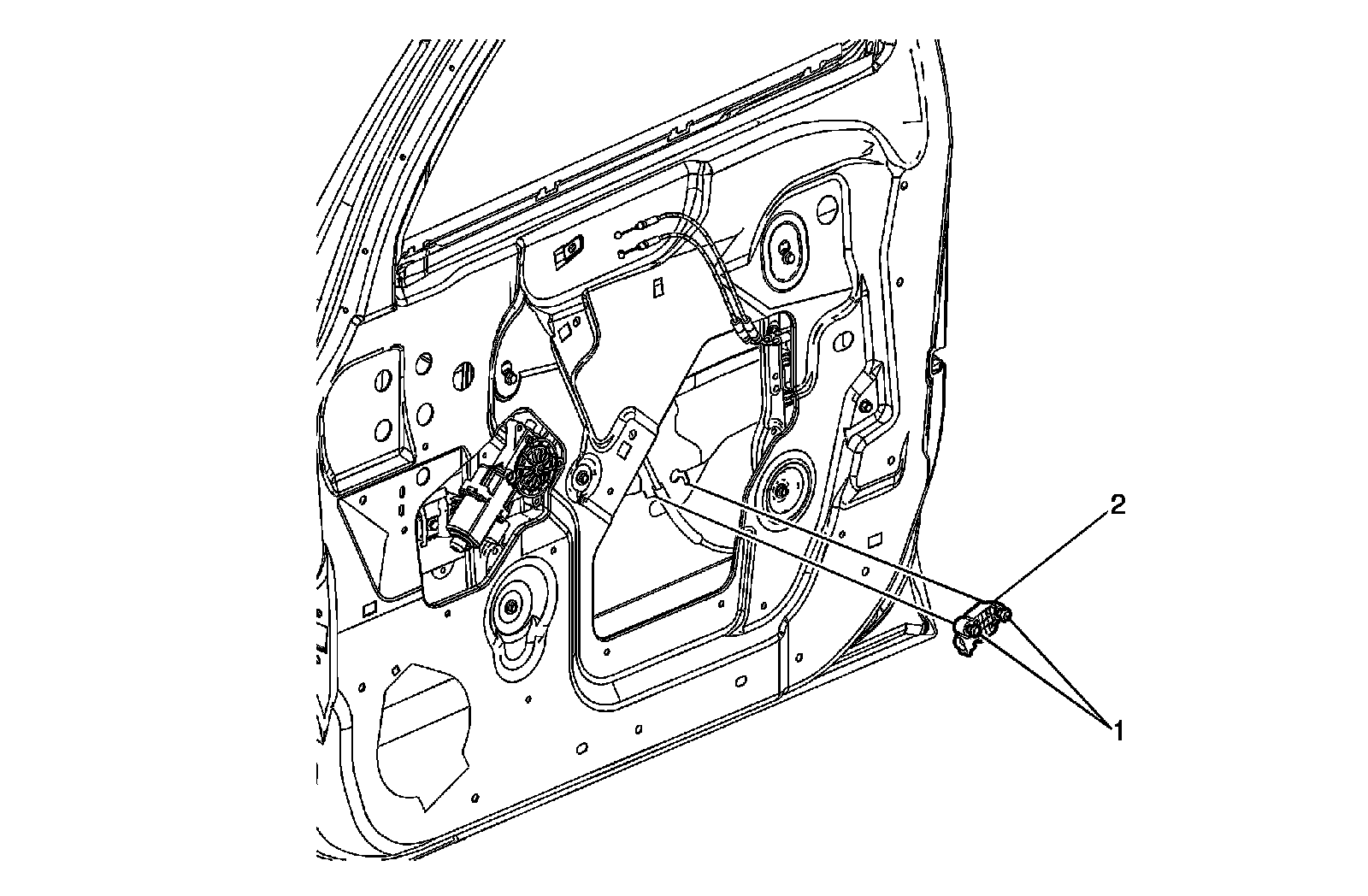 2

1