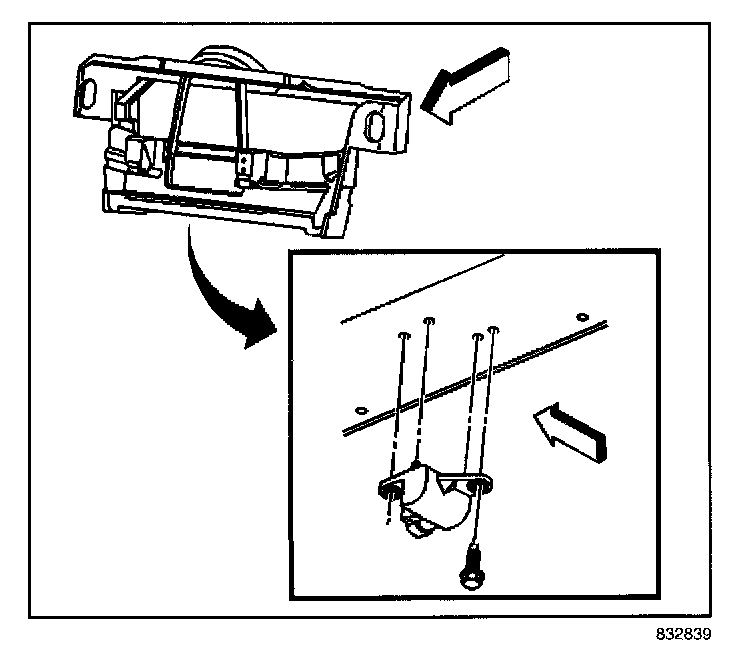 832839