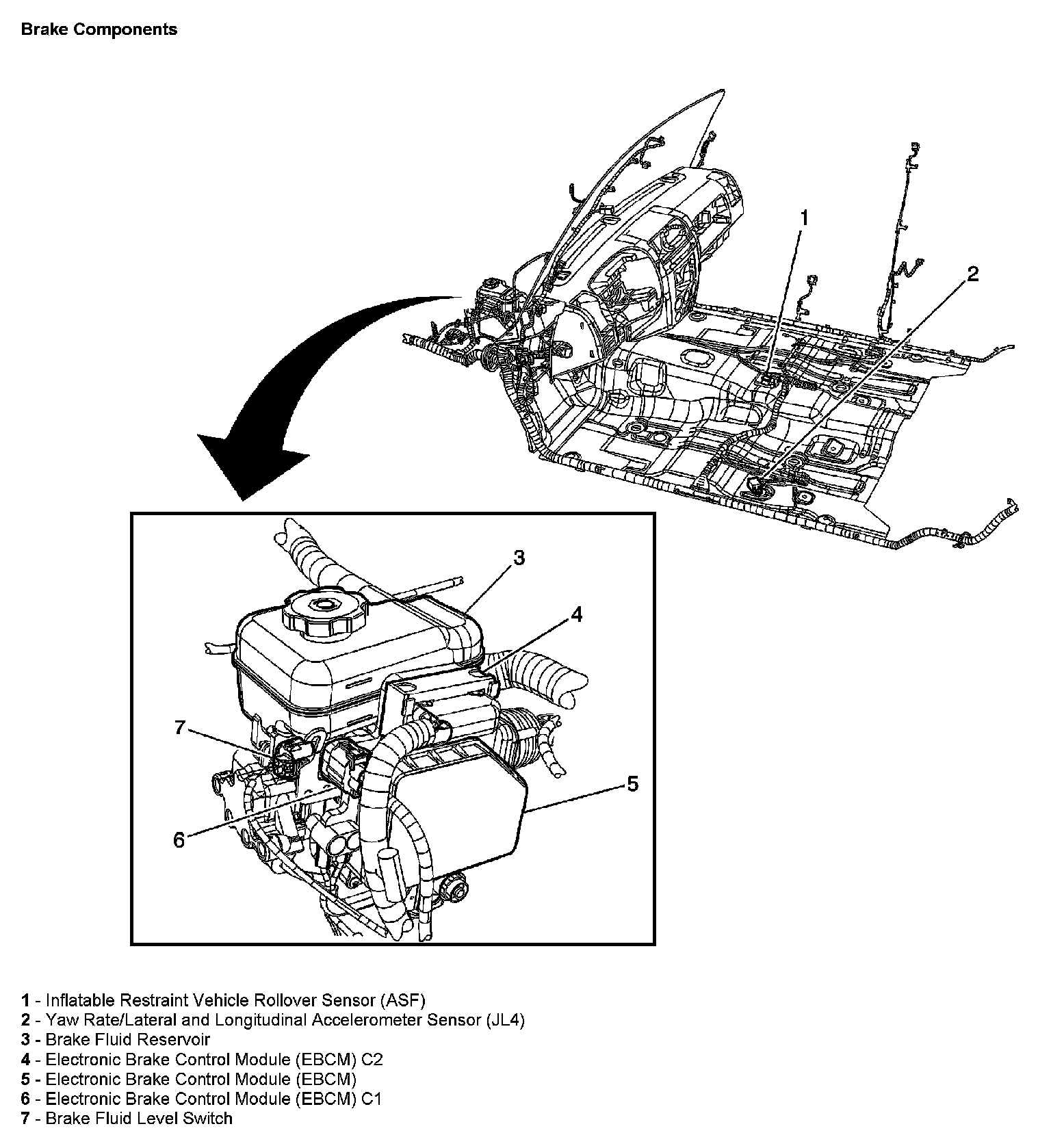 Brake Components

1

2

3

4

7

5

6

1 - Inflatable Restraint Vehicle Rollover Sensor (ASF)
2 - Yaw Rate/Lateral and Longitudinal Accelerometer Sensor (JL4)
3 - Brake Fluid Reservoir
4 - Electronic Brake Control Module (EBCM) C2
5 - Electronic Brake Control Module (EBCM)
6 - Electronic Brake Control Module (EBCM) C1
7 - Brake Fluid Level Switch