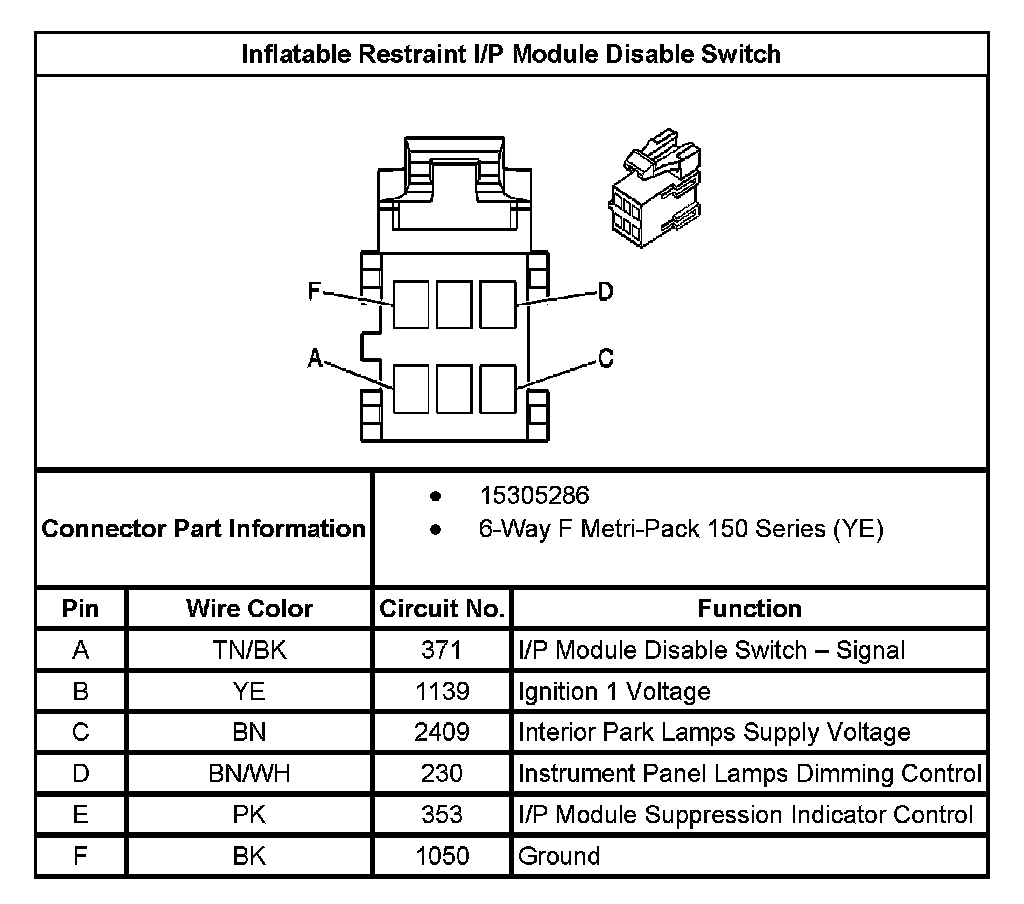 Inflatable Restraint I/P Module Disable Switch

F
D
A
C

Connector Part Information
- 15305286
- 6-Way F Metri-Pack 150 Series (YE)

| Pin | Wire Color | Circuit No. | Function |
|---|---|---|---|
| A | TN/BK | 371 | I/P Module Disable Switch – Signal |
| B | YE | 1139 | Ignition 1 Voltage |
| C | BN | 2409 | Interior Park Lamps Supply Voltage |
| D | BN/WH | 230 | Instrument Panel Lamps Dimming Control |
| E | PK | 353 | I/P Module Suppression Indicator Control |
| F | BK | 1050 | Ground |