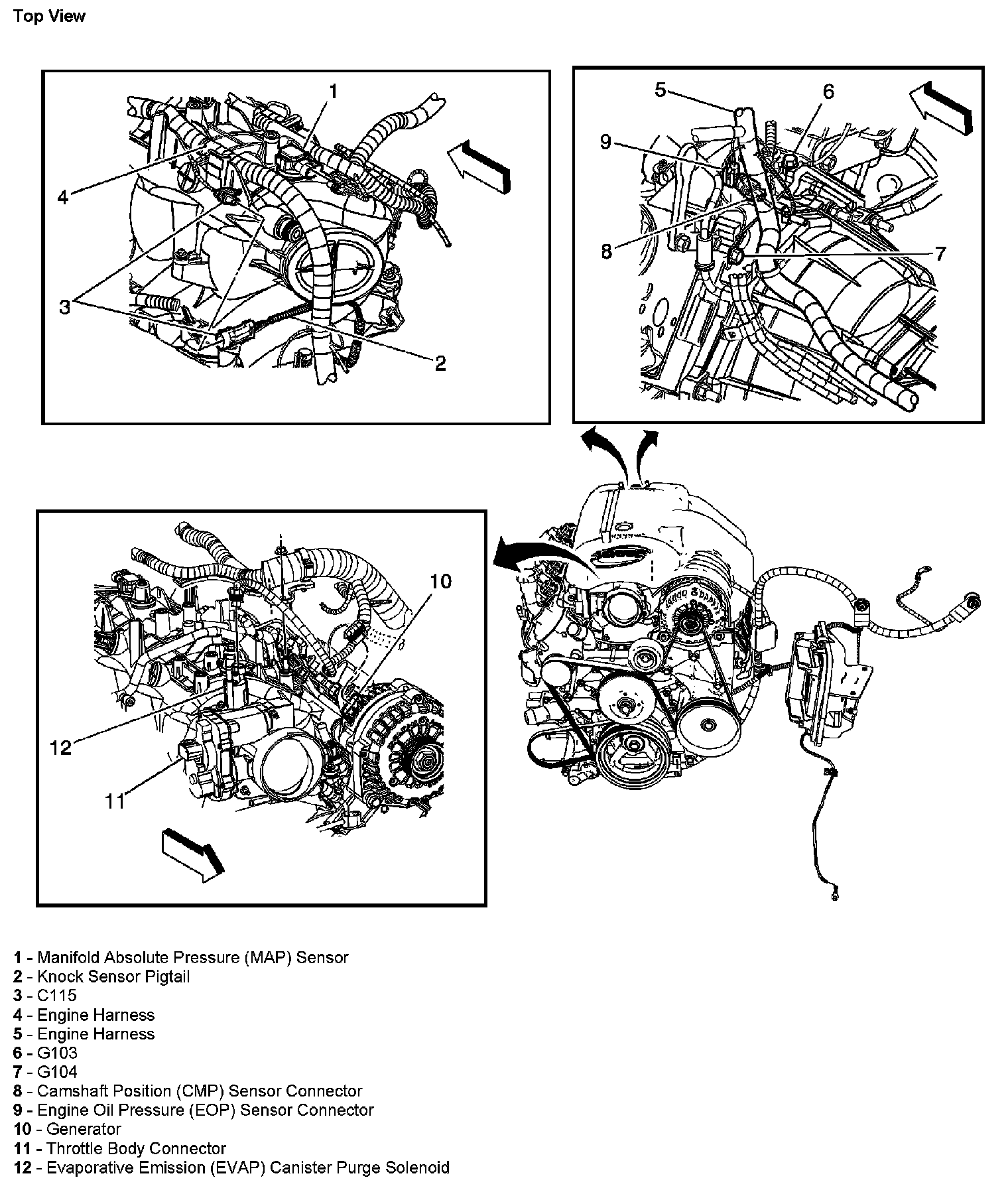 Top View

1
4
3
2

5
6
9
8
7

10
12
11

1 - Manifold Absolute Pressure (MAP) Sensor
2 - Knock Sensor Pigtail
3 - C115
4 - Engine Harness
5 - Engine Harness
6 - G103
7 - G104
8 - Camshaft Position (CMP) Sensor Connector
9 - Engine Oil Pressure (EOP) Sensor Connector
10 - Generator
11 - Throttle Body Connector
12 - Evaporative Emission (EVAP) Canister Purge Solenoid