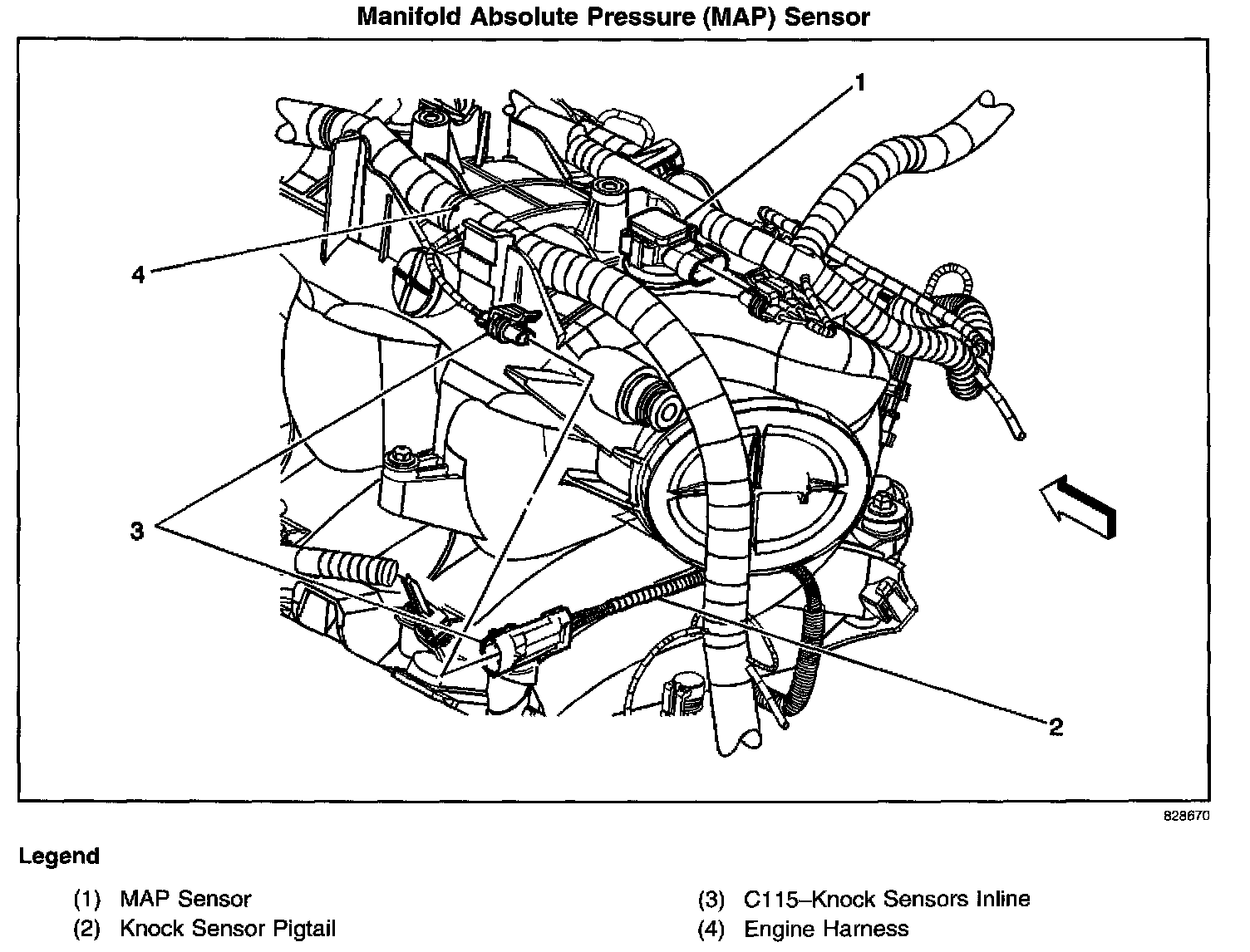 Manifold Absolute Pressure (MAP) Sensor

1

4

3

2

828670

Legend

(1) MAP Sensor
(2) Knock Sensor Pigtail

(3) C115–Knock Sensors Inline
(4) Engine Harness