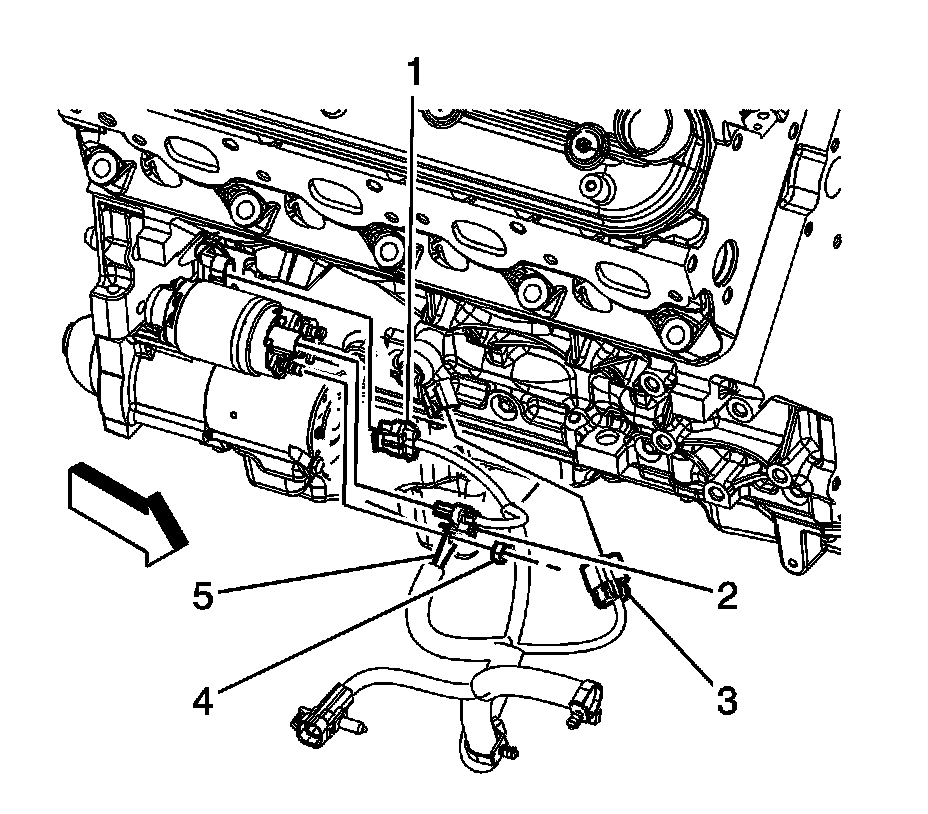 1
5
2
4
3