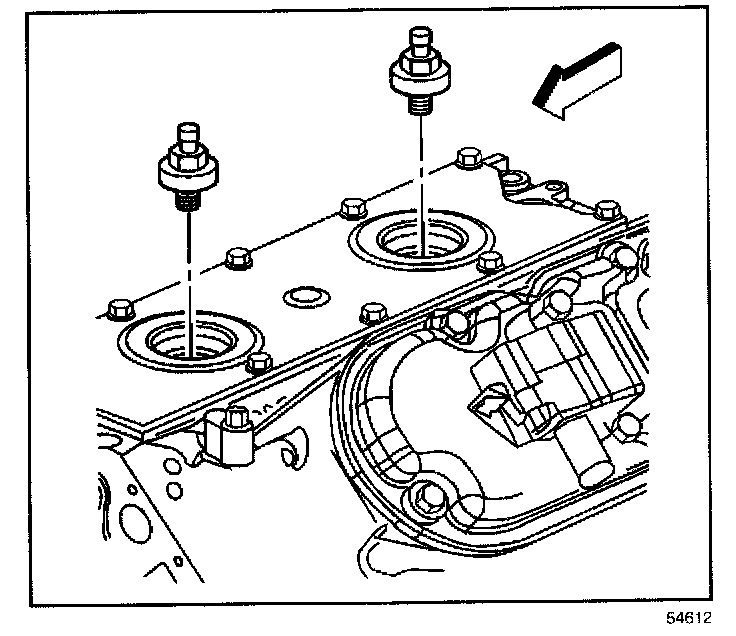 54612