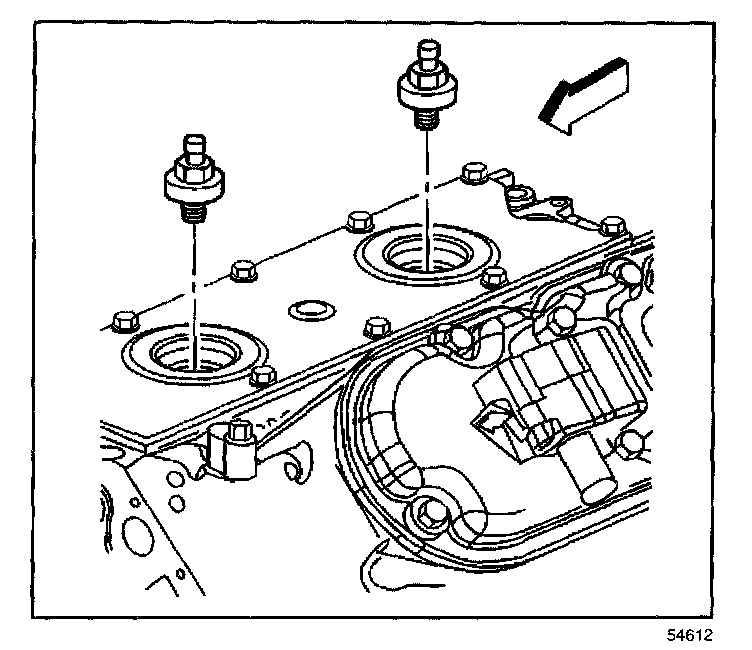 54612