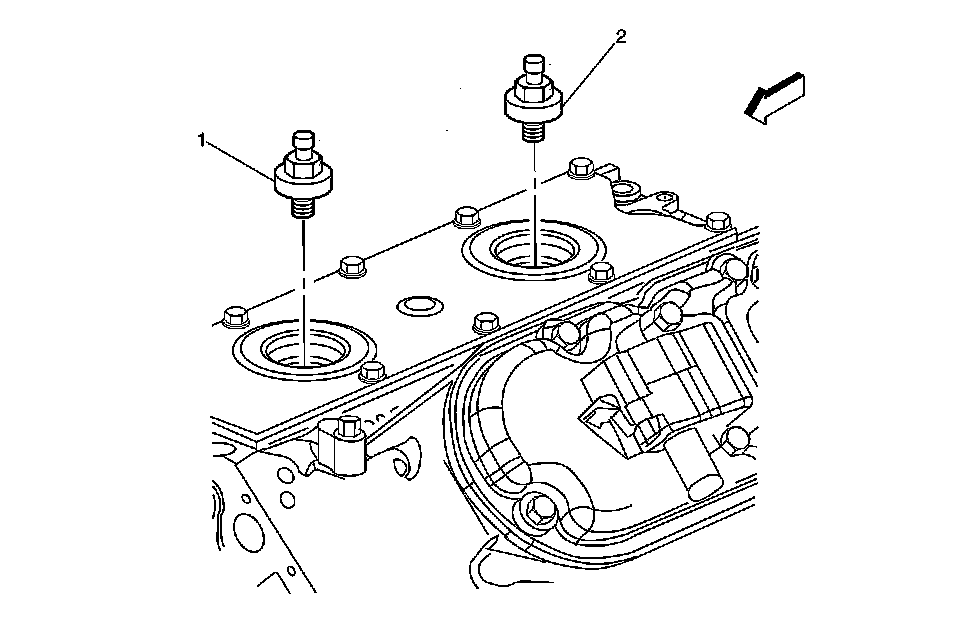 1

2