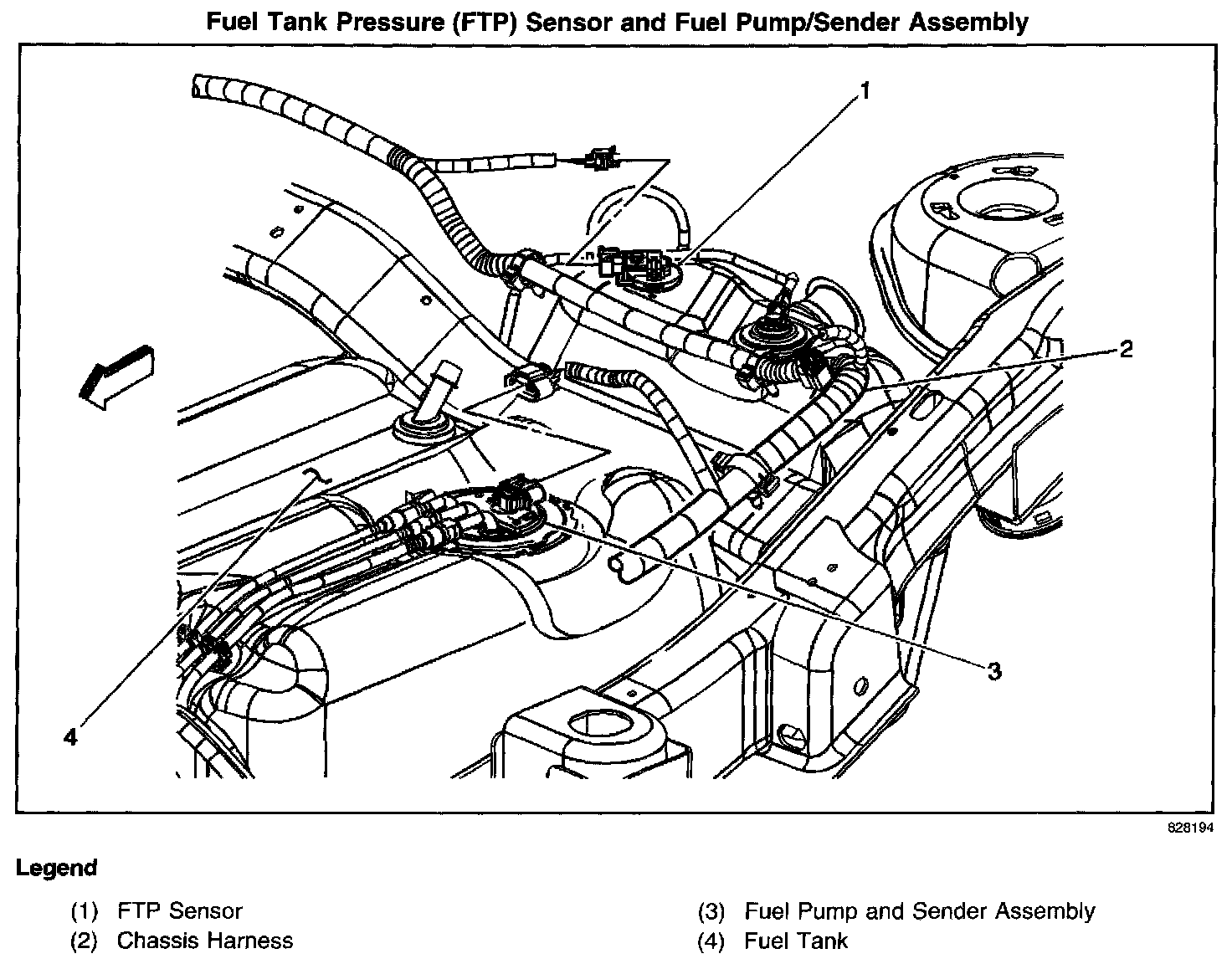 Fuel Tank Pressure (FTP) Sensor and Fuel Pump/Sender Assembly

1

2

3

4

828194

Legend

(1) FTP Sensor

(2) Chassis Harness

(3) Fuel Pump and Sender Assembly

(4) Fuel Tank