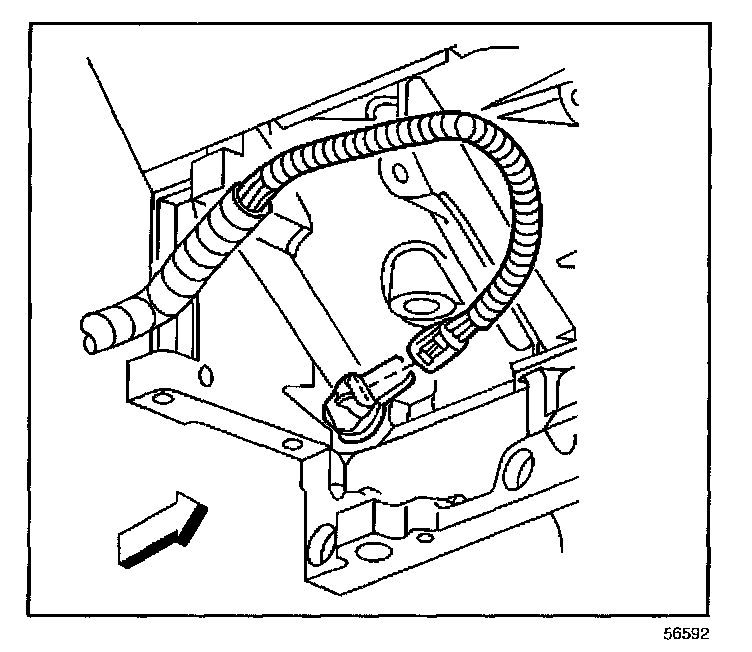 56592